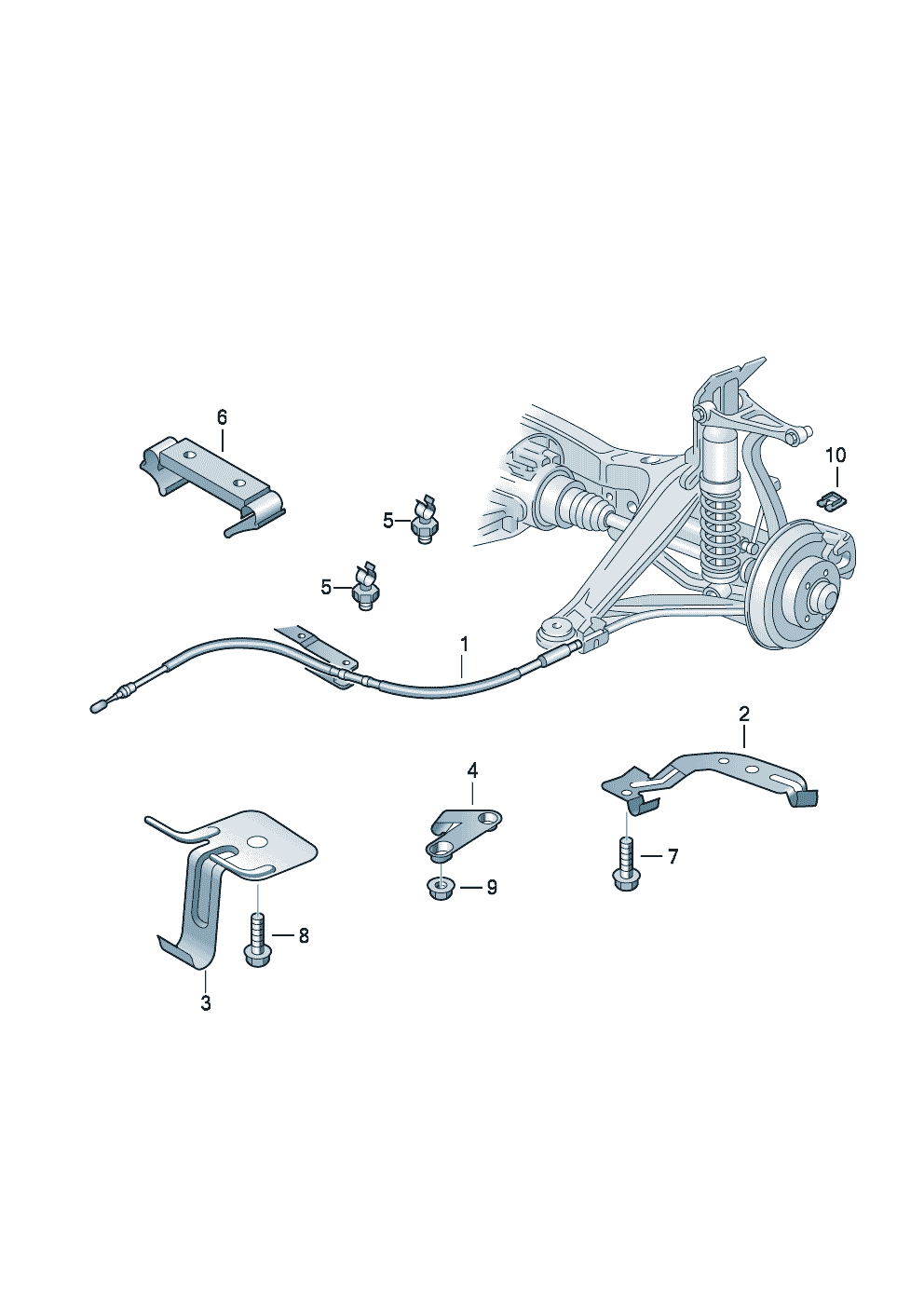 6
10
5
5
1
2
4
7
9
8
3