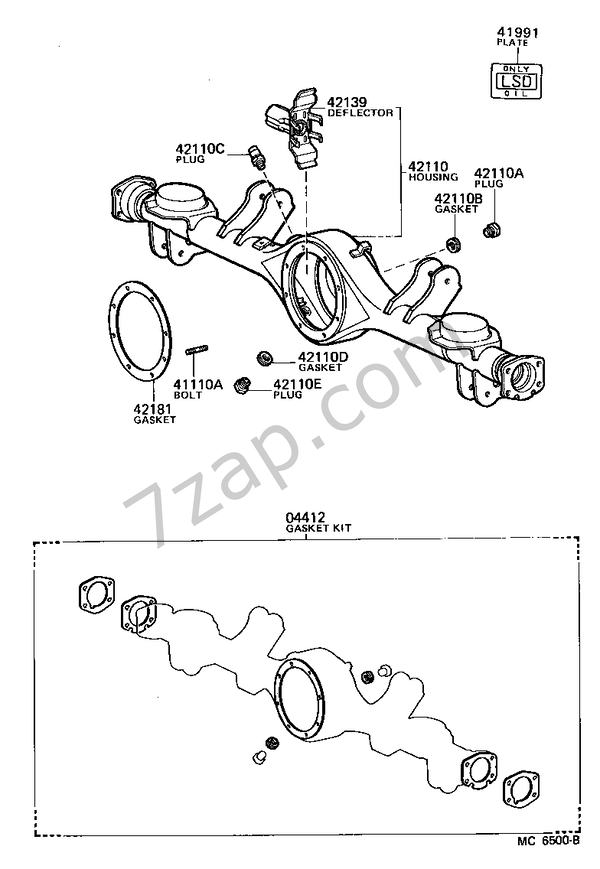 41991
PLATE

ONLY
LSD
OIL

42139
DEFLECTOR

42110C
PLUG

42110
HOUSING

42110A
PLUG

42110B
GASKET

42110D
GASKET

41110A
BOLT

42110E
PLUG

42181
GASKET

7zap.com

04412
GASKET KIT

MC 6500-B