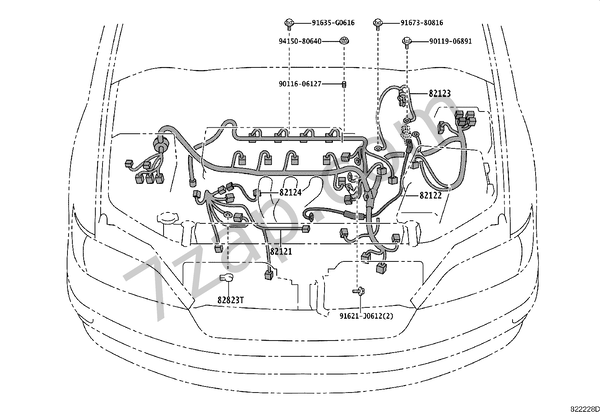 91635-G0616
91673-80816
94150-80640
90119-06891
90116-06127
82123
82124
82122
82121
82823T
91621-J0612(2)
7zap.com
822228D