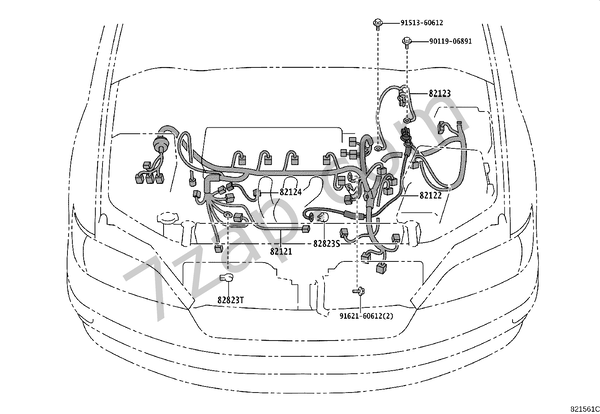 91513-60612
90119-06891
82123
82124
82122
82823S
82121
82823T
91621-60612(2)
7zap.com
821561C