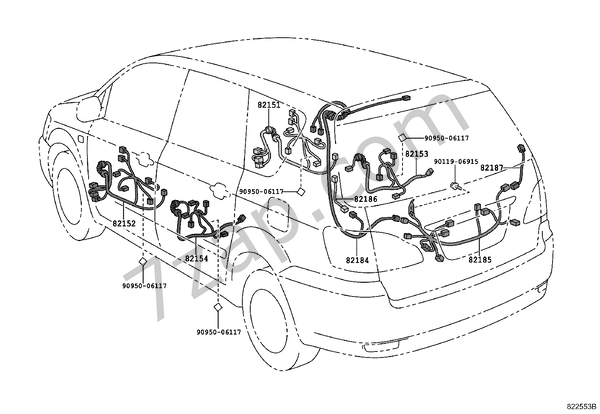 82151
90950-06117
82153
90119-06915
82187
90950-06117
82186
82152
82154
82184
82185
90950-06117
90950-06117
7zap.com
822553B