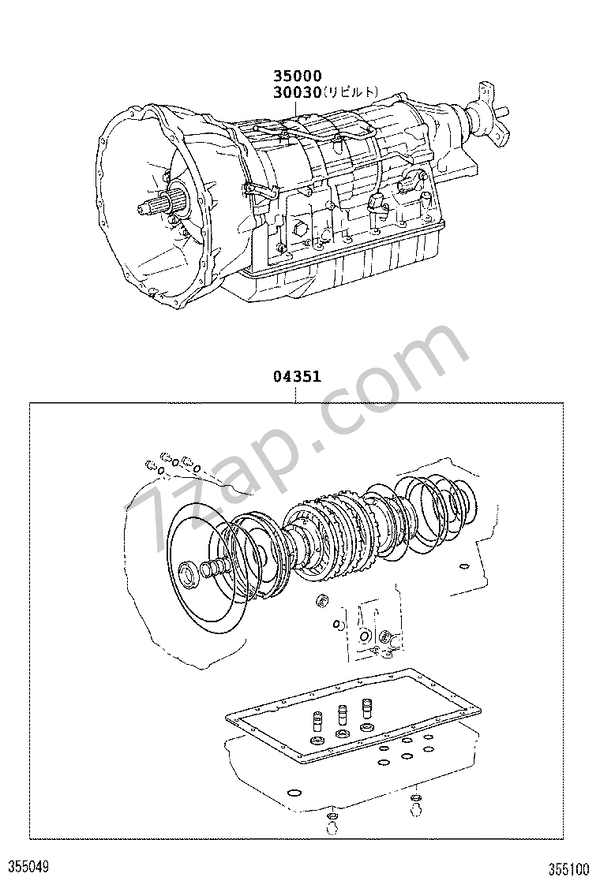 35000
30030(リビルト)

04351

7zap.com

355049

355100