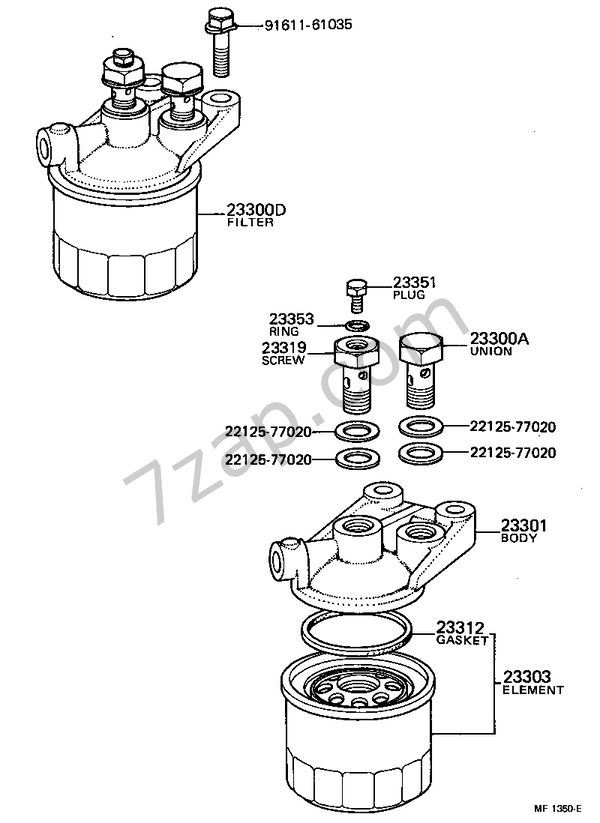 91611-61035

23300D
FILTER

23351
PLUG

23353
RING

23319
SCREW

23300A
UNION

22125-77020
22125-77020
22125-77020
22125-77020

7zap.com

23301
BODY

23312
GASKET

23303
ELEMENT

MF 1350-E