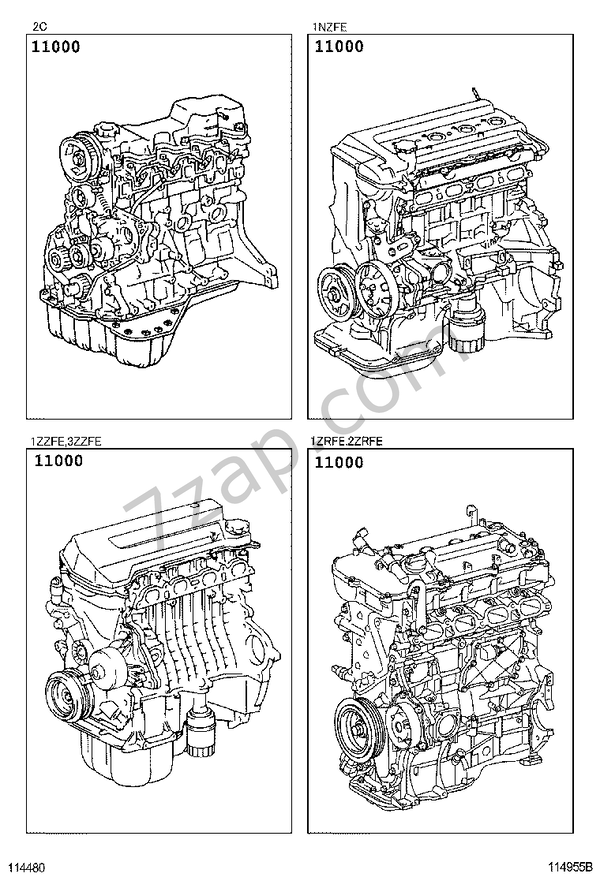 2C
11000

1NZFE
11000

1ZZFE,3ZZFE
11000

1ZRFE.2ZRFE
11000

7zap.com

114480

114955B