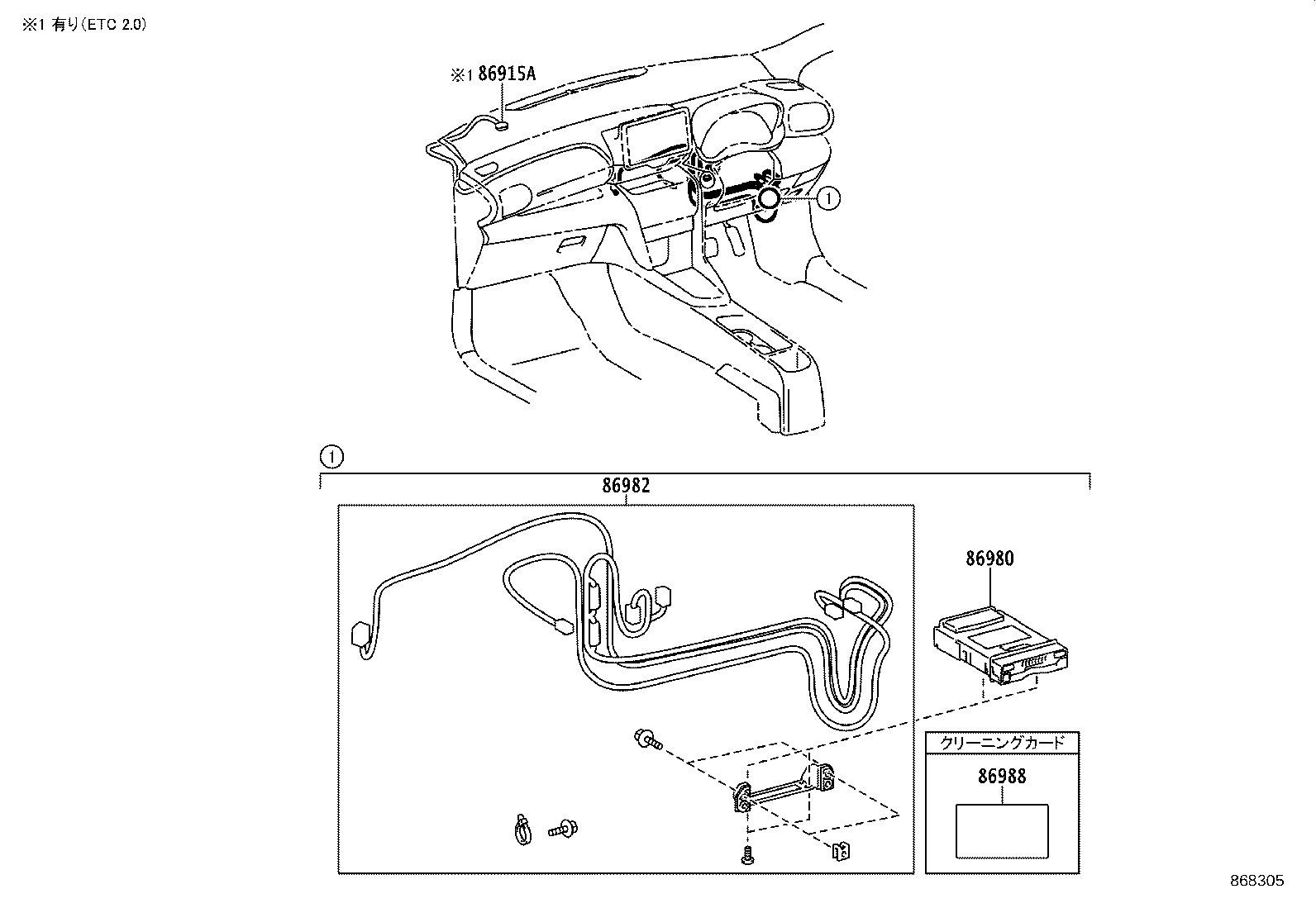 ※1 有り(ETC 2.0)

※1 86915A

①

①

86982

86980

クリーニングカード

86988

868305