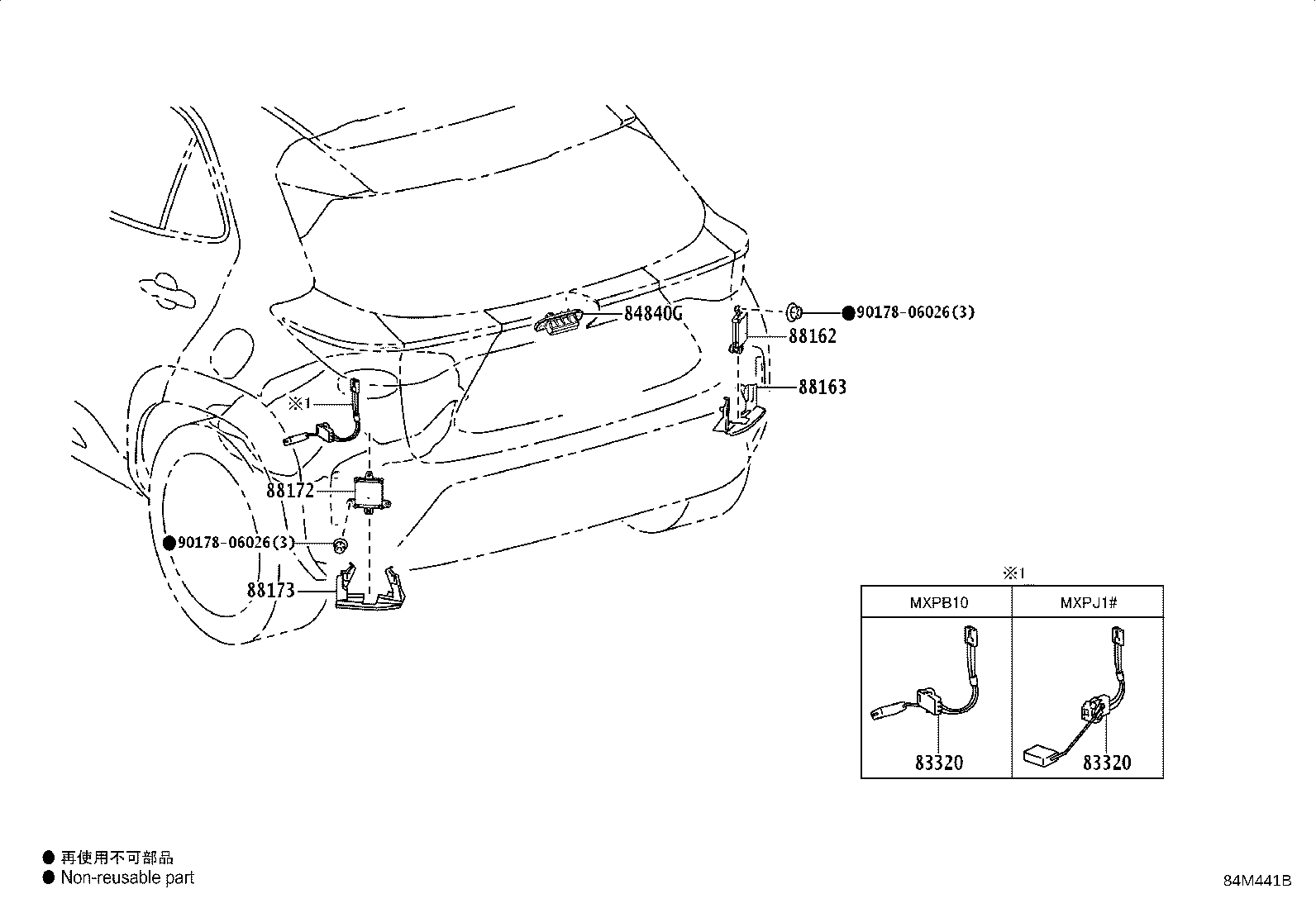 84840G

●90178-06026(3)

88162

88163

※1

88172

●90178-06026(3)

88173

※1

| MXPB10 | MXPJ1# |
|---|---|
| 83320 | 83320 |

● 再使用不可部品
● Non-reusable part

84M441B