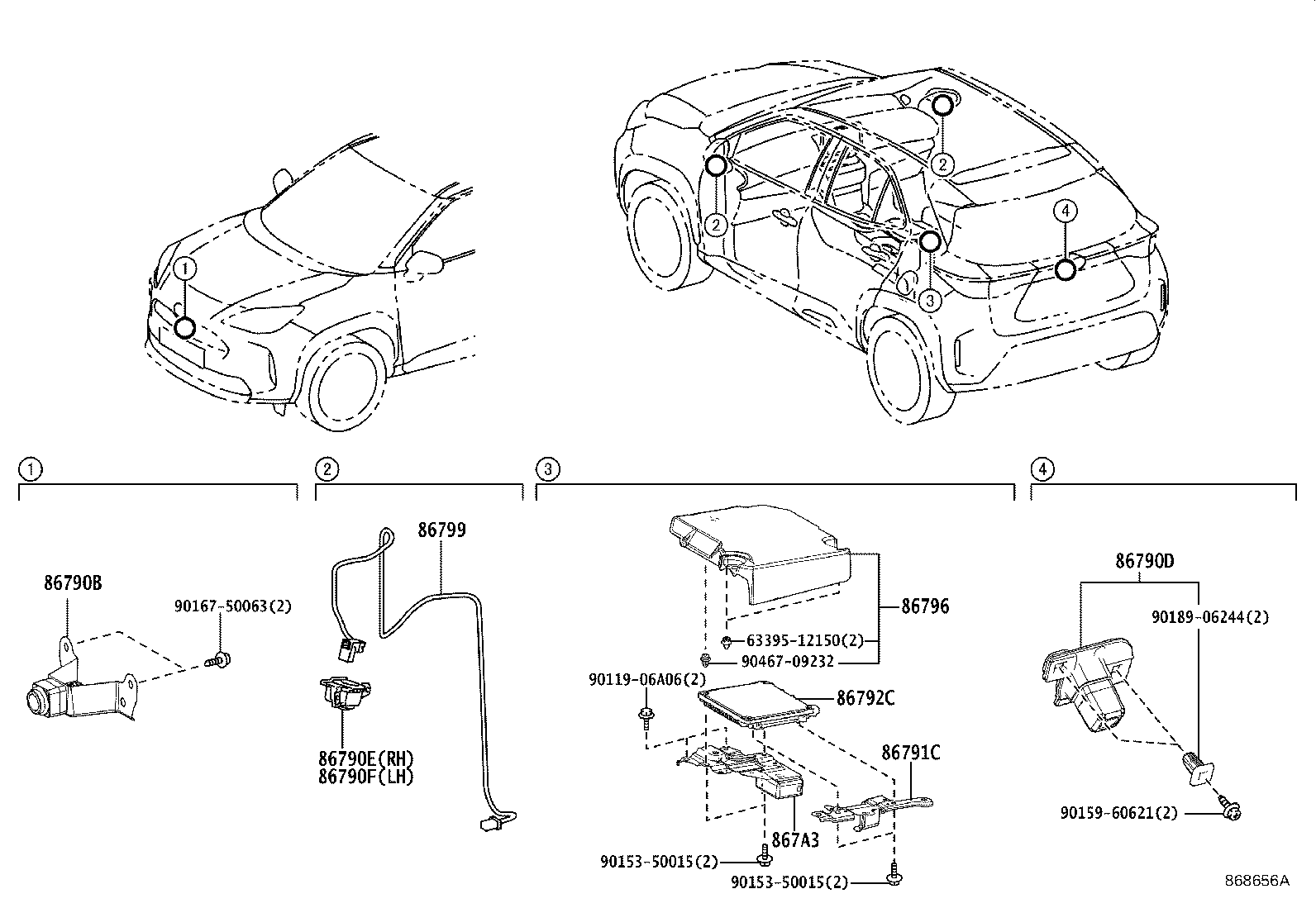 1

2

2

3

4

1

86790B

90167-50063(2)

2

86799

86790E(RH)
86790F(LH)

3

86796

63395-12150(2)

90467-09232

90119-06A06(2)

86792C

86791C

867A3

90153-50015(2)

90153-50015(2)

4

86790D

90189-06244(2)

90159-60621(2)

868656A