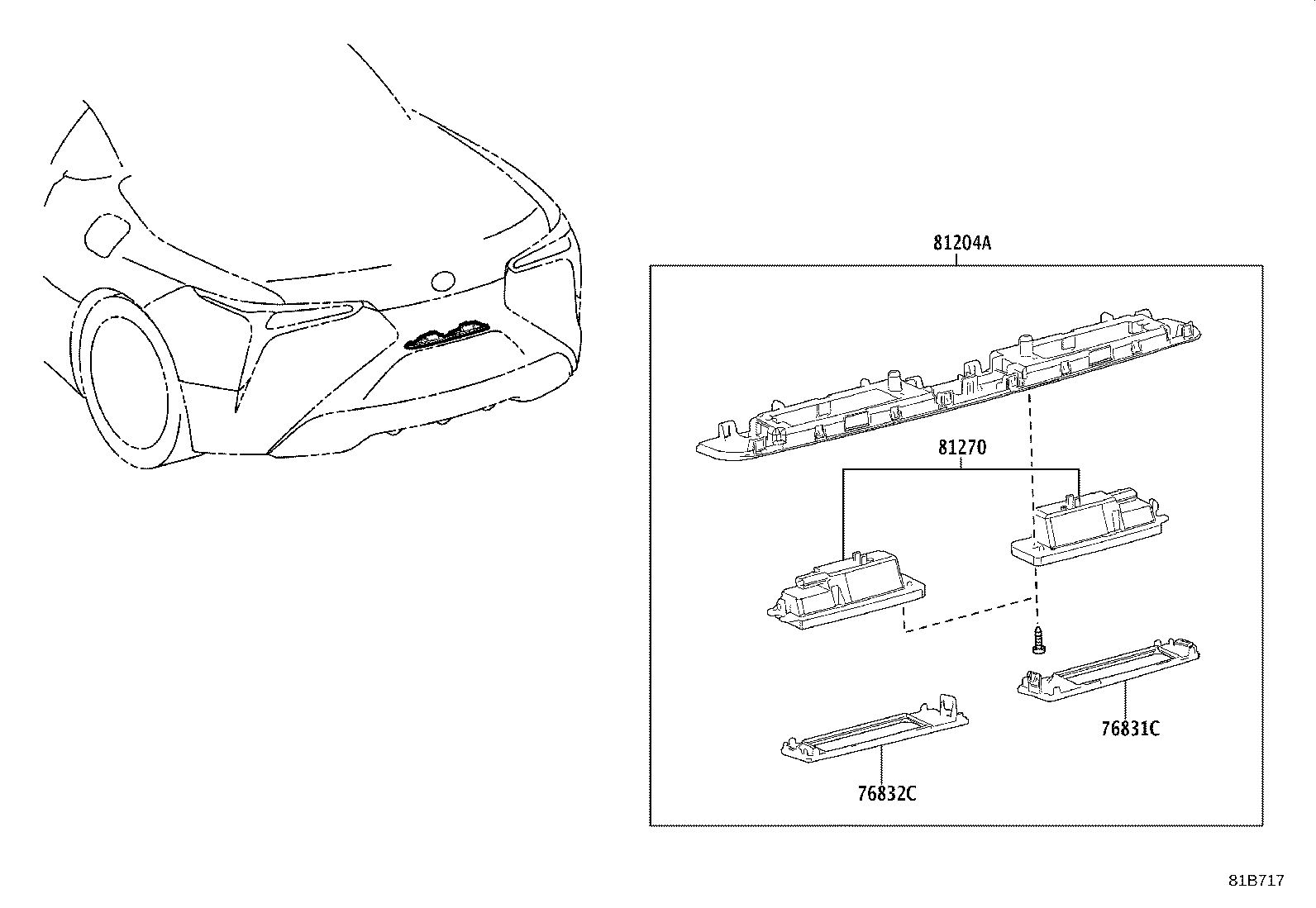 81204A

81270

76831C

76832C

81B717