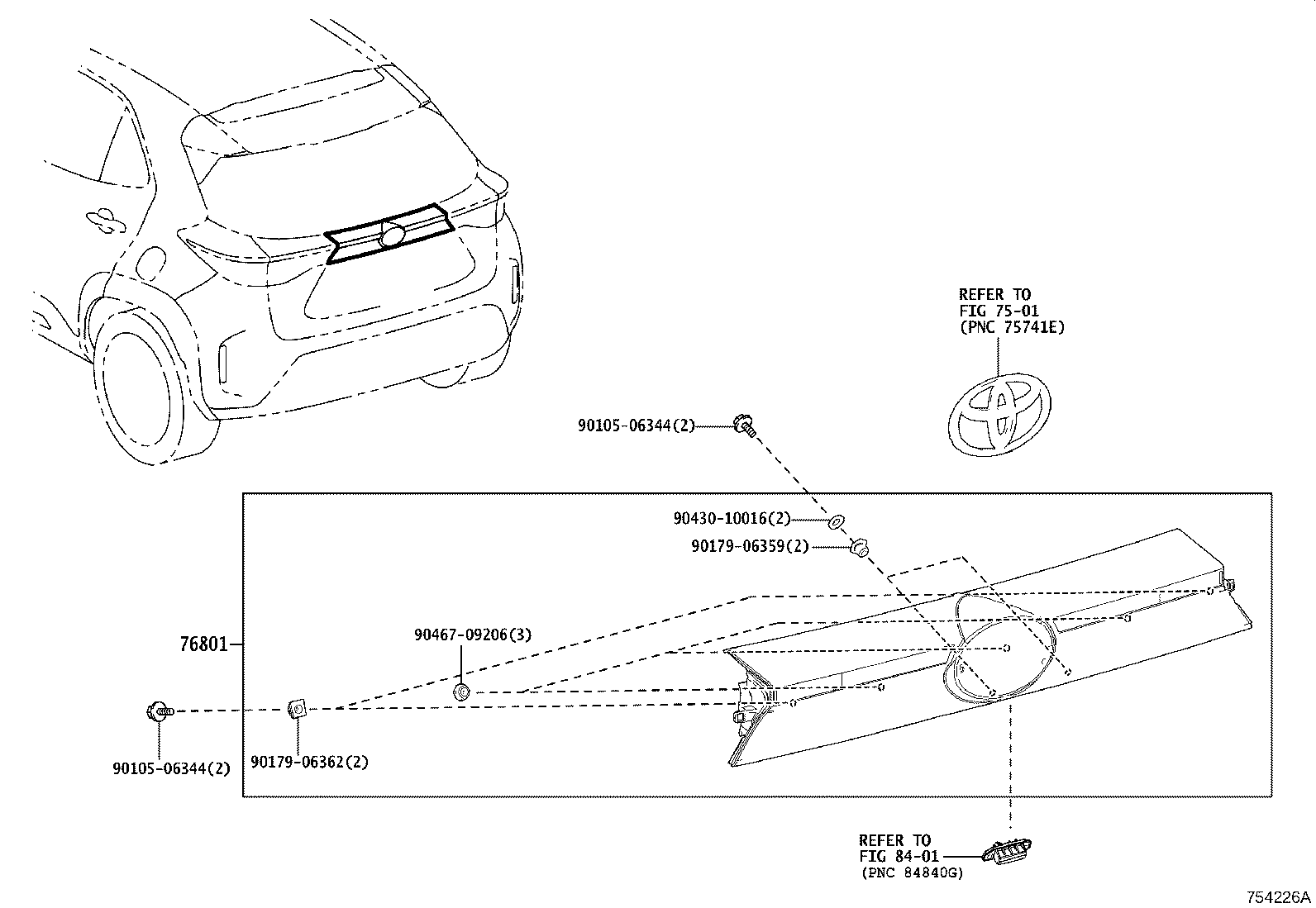 REFER TO
FIG 75-01
(PNC 75741E)

90105-06344(2)

90430-10016(2)

90179-06359(2)

76801

90467-09206(3)

90105-06344(2)

90179-06362(2)

REFER TO
FIG 84-01
(PNC 84840G)

754226A