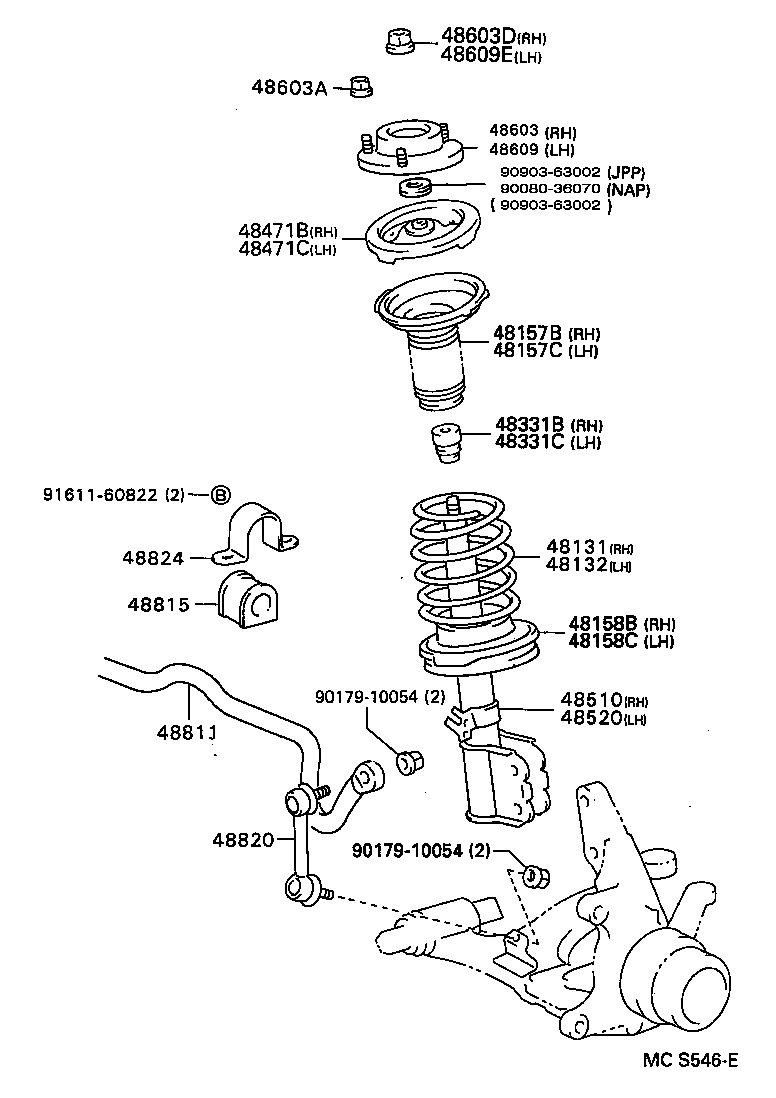 48603D(RH)
48609E(LH)

48603A

48603 (RH)
48609 (LH)

90903-63002 (JPP)
90080-36070 (NAP)
( 90903-63002 )

48471B(RH)
48471C(LH)

48157B (RH)
48157C (LH)

48331B (RH)
48331C (LH)

91611-60822 (2) B

48824

48815

48131(RH)
48132(LH)

48158B (RH)
48158C (LH)

90179-10054 (2)

48510(RH)
48520(LH)

48811

48820

90179-10054 (2)

MC S546-E