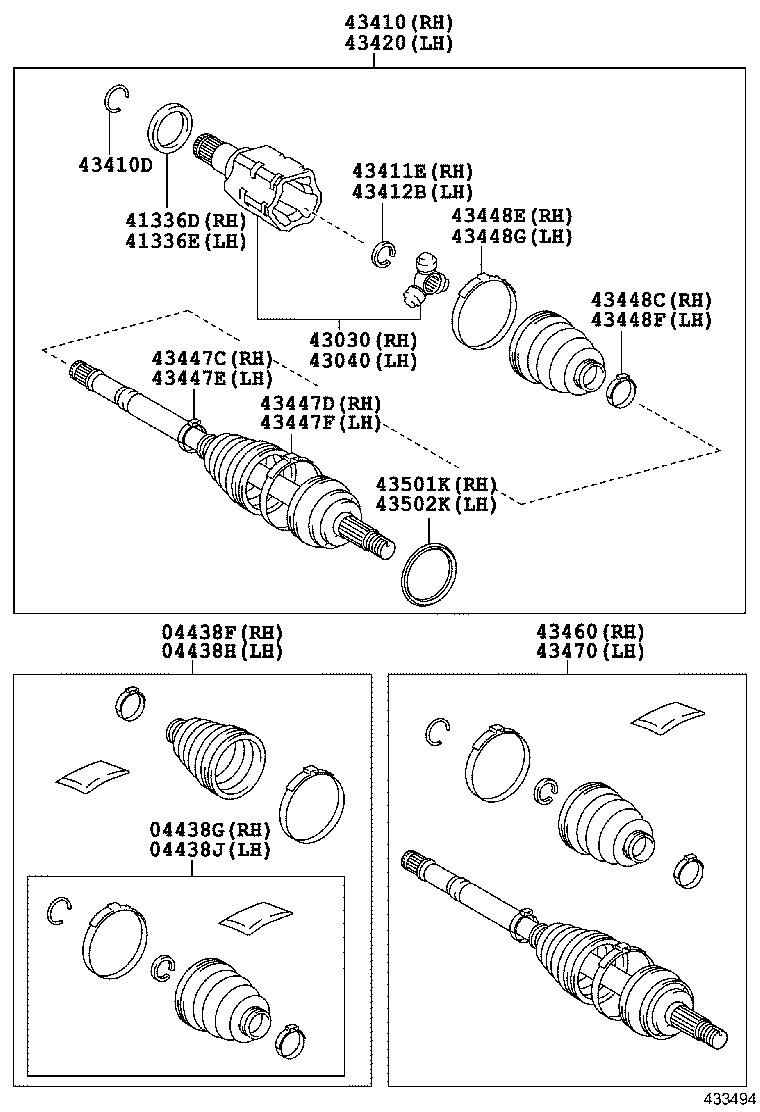 43410(RH)
43420(LH)

43410D

41336D(RH)
41336E(LH)

43411E(RH)
43412B(LH)

43448E(RH)
43448G(LH)

43448C(RH)
43448F(LH)

43030(RH)
43040(LH)

43447C(RH)
43447E(LH)

43447D(RH)
43447F(LH)

43501K(RH)
43502K(LH)

04438F(RH)
04438H(LH)

04438G(RH)
04438J(LH)

43460(RH)
43470(LH)

433494