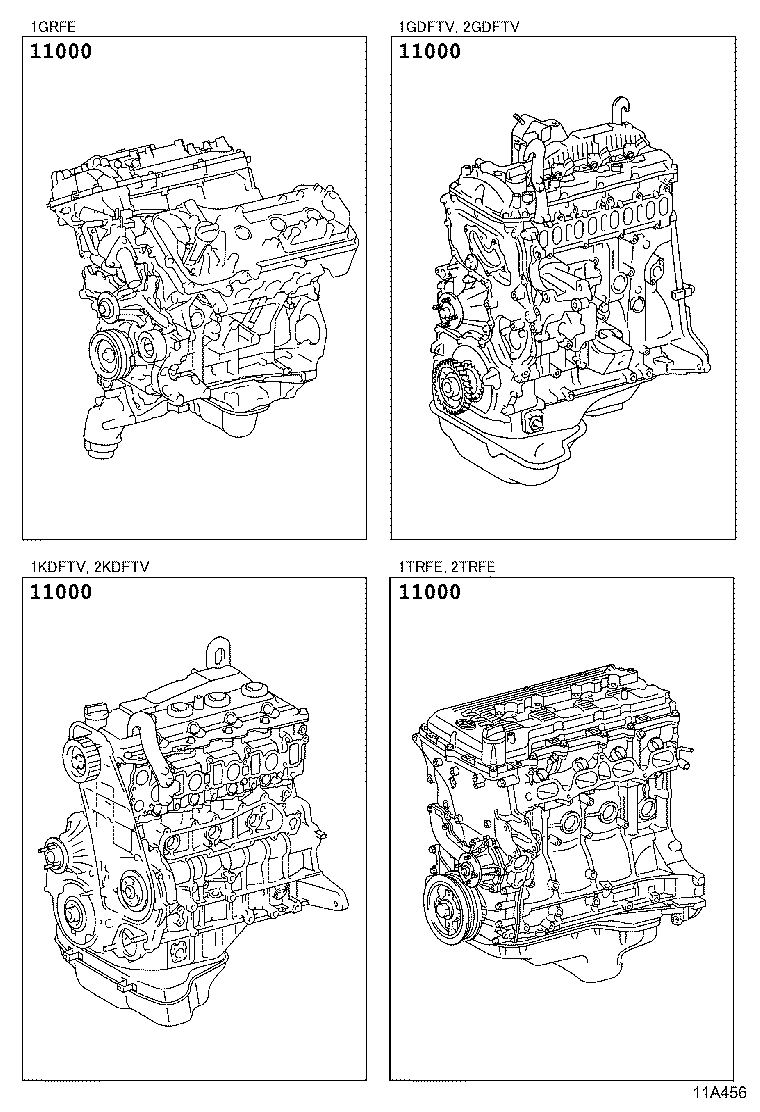 1GRFE
11000

1GDFTV, 2GDFTV
11000

1KDFTV, 2KDFTV
11000

1TRFE, 2TRFE
11000

11A456