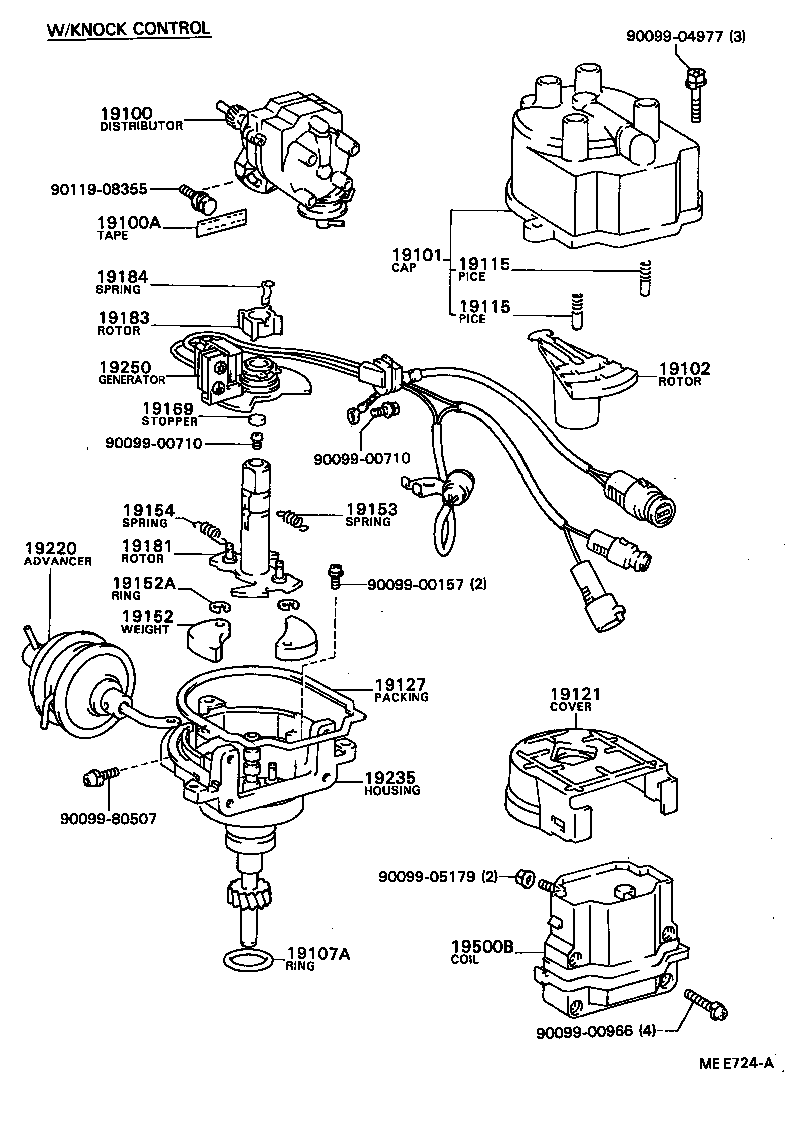 W/KNOCK CONTROL

90099-04977 (3)

19100
DISTRIBUTOR

90119-08355

19100A
TAPE

19101
CAP

19115
PICE

19115
PICE

19184
SPRING

19183
ROTOR

19250
GENERATOR

19102
ROTOR

19169
STOPPER

90099-00710

90099-00710

19154
SPRING

19153
SPRING

19181
ROTOR

19220
ADVANCER

19152A
RING

90099-00157 (2)

19152
WEIGHT

19127
PACKING

19121
COVER

19235
HOUSING

90099-80507

90099-05179 (2)

19500B
COIL

19107A
RING

90099-00966 (4)

ME E724-A