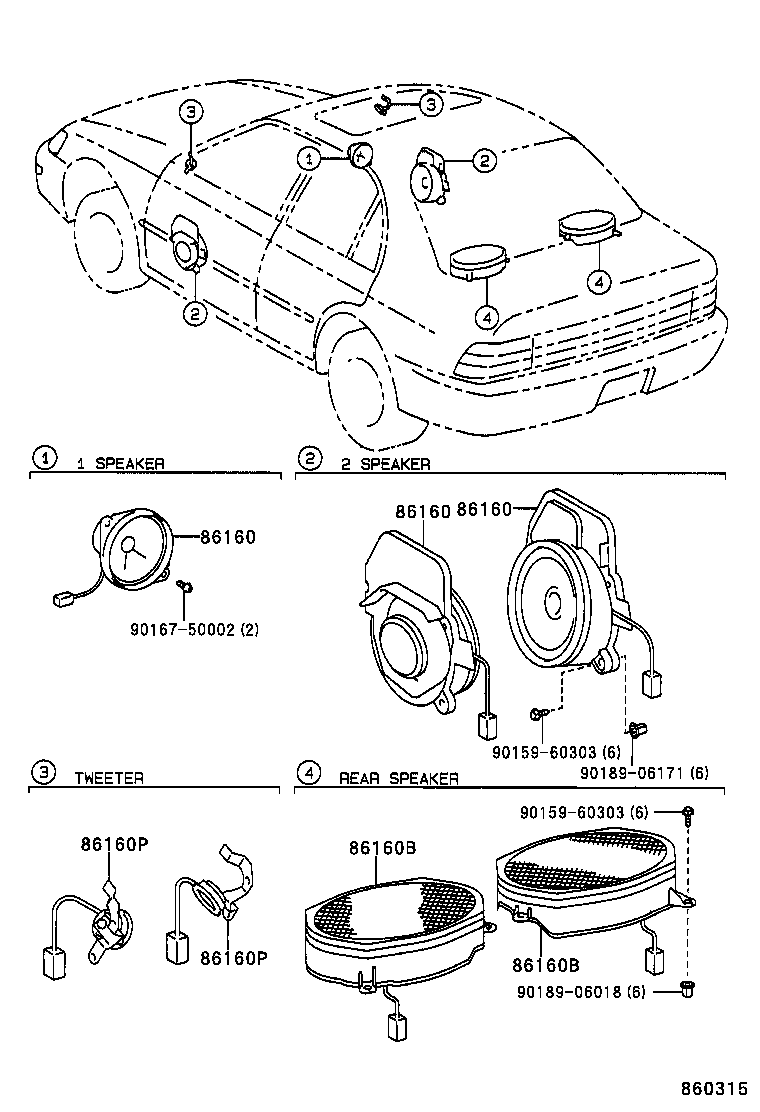 ③
③
①
②
②
④
④

① 1 SPEAKER
86160
90167-50002 (2)

② 2 SPEAKER
86160 86160
90159-60303 (6)
90189-06171 (6)

③ TWEETER
86160P
86160P

④ REAR SPEAKER
90159-60303 (6)
86160B
86160B
90189-06018 (6)

860315