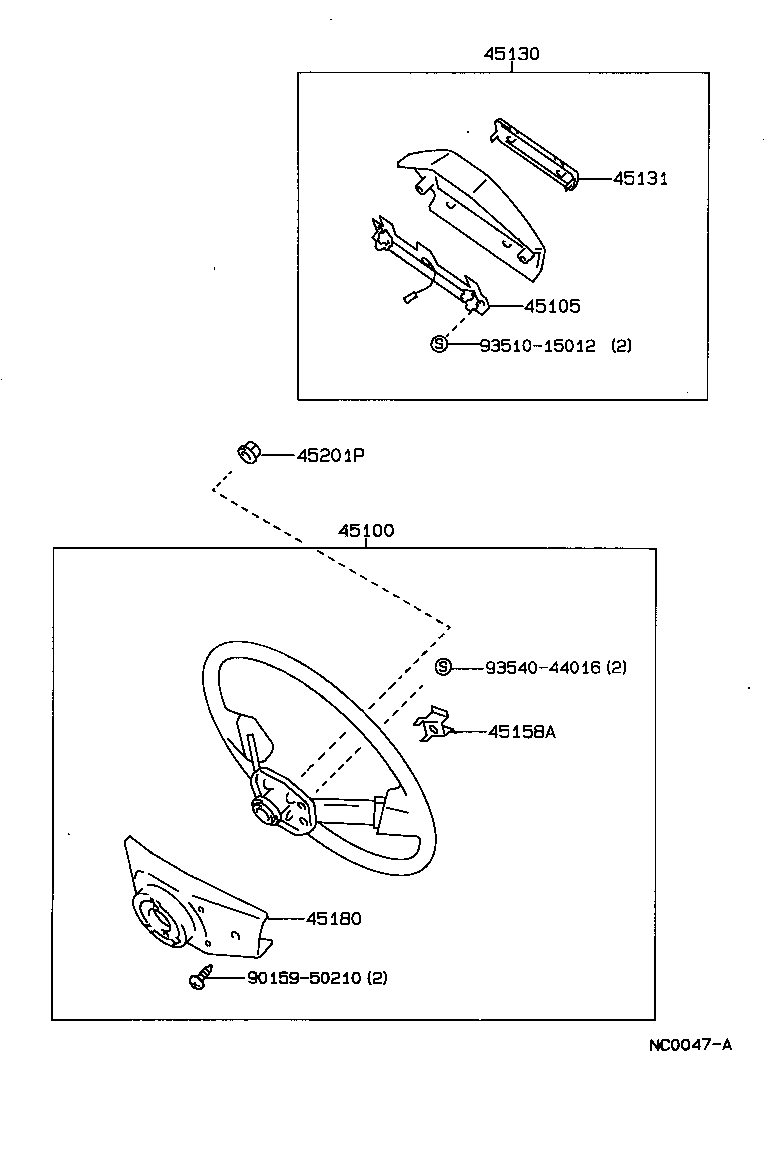 45130

45131

45105

S 93510-15012 (2)

45201P

45100

S 93540-44016 (2)

45158A

45180

90159-50210 (2)

NC0047-A