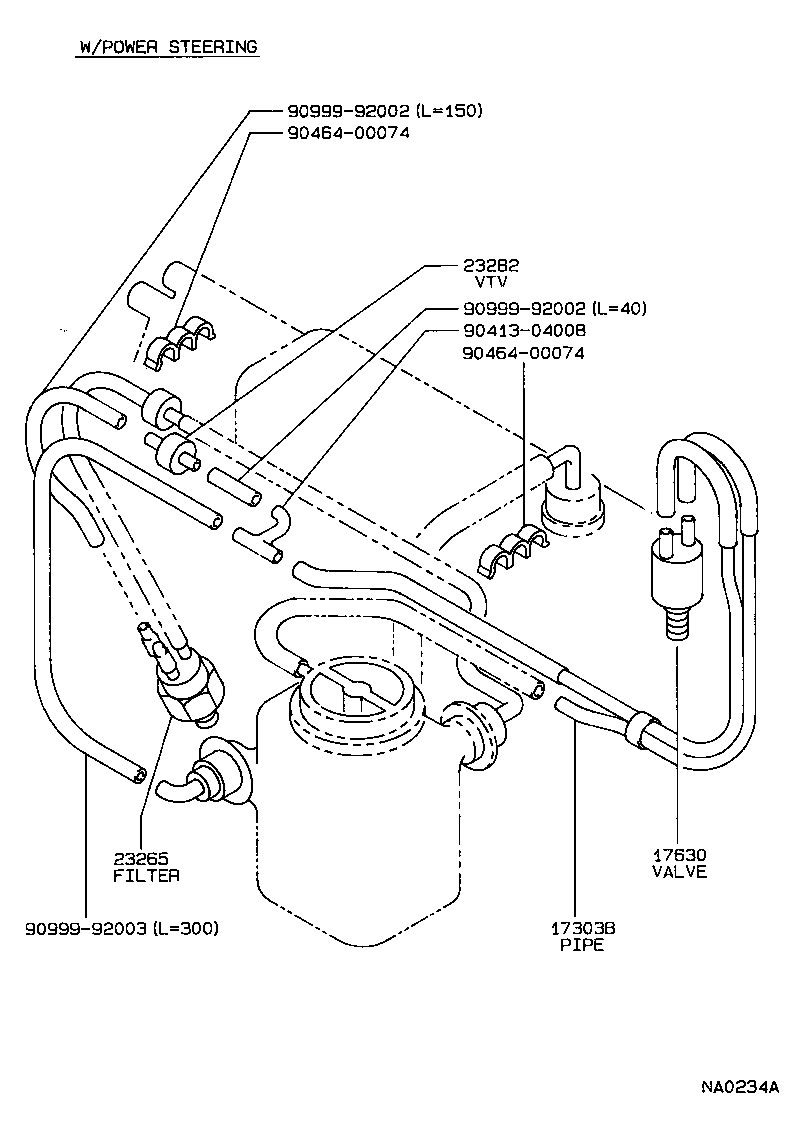 W/POWER STEERING

90999-92002 (L=150)
90464-00074

23282
VTV

90999-92002 (L=40)
90413-04008
90464-00074

23265
FILTER

90999-92003 (L=300)

17630
VALVE

17303B
PIPE

NA0234A