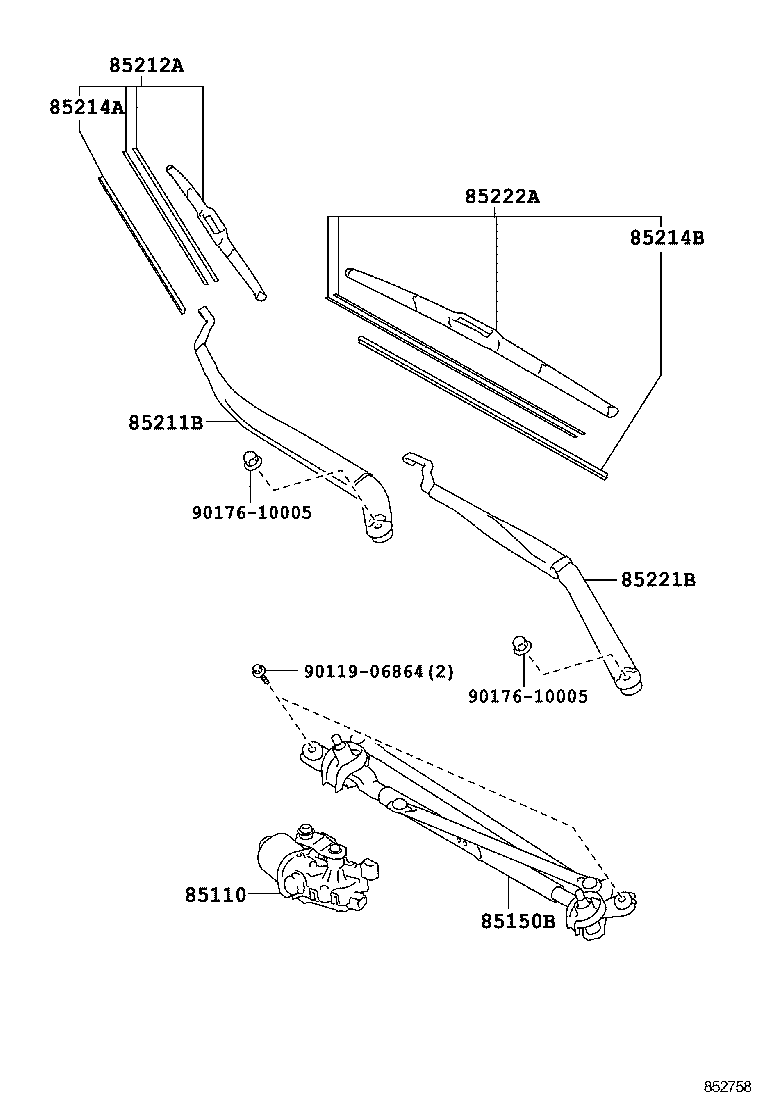 85212A
85214A
85222A
85214B
85211B
90176-10005
85221B
90119-06864(2)
90176-10005
85110
85150B
852758