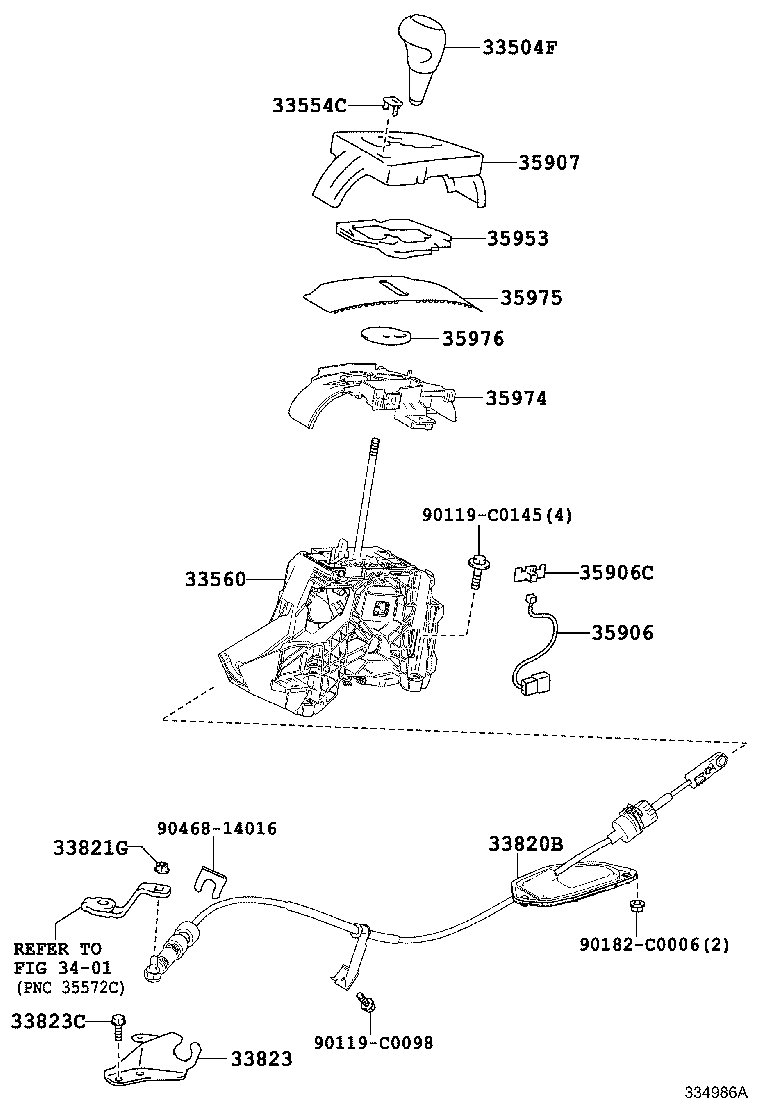 33504F
33554C
35907
35953
35975
35976
35974
90119-C0145(4)
33560
35906C
35906
90468-14016
33821G
33820B
REFER TO
FIG 34-01
(PNC 35572C)
90182-C0006(2)
33823C
90119-C0098
33823
334986A