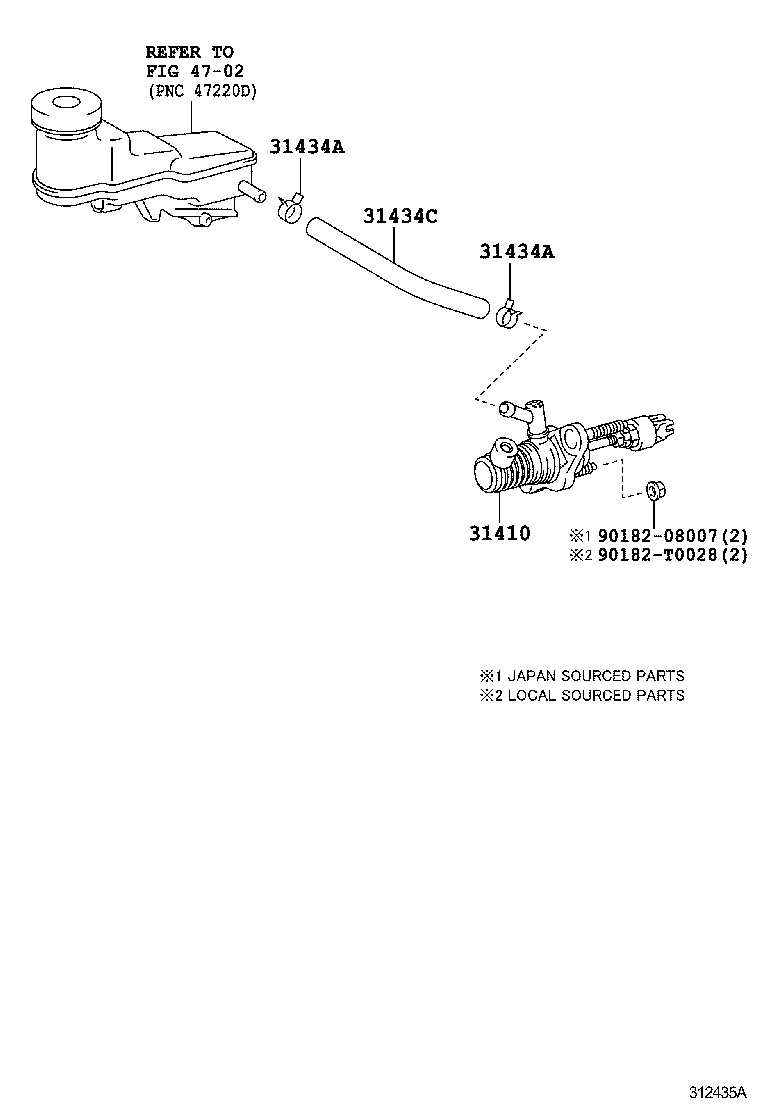 REFER TO
FIG 47-02
(PNC 47220D)

31434A

31434C

31434A

31410

※1 90182-08007(2)
※2 90182-T0028(2)

※1 JAPAN SOURCED PARTS
※2 LOCAL SOURCED PARTS

312435A