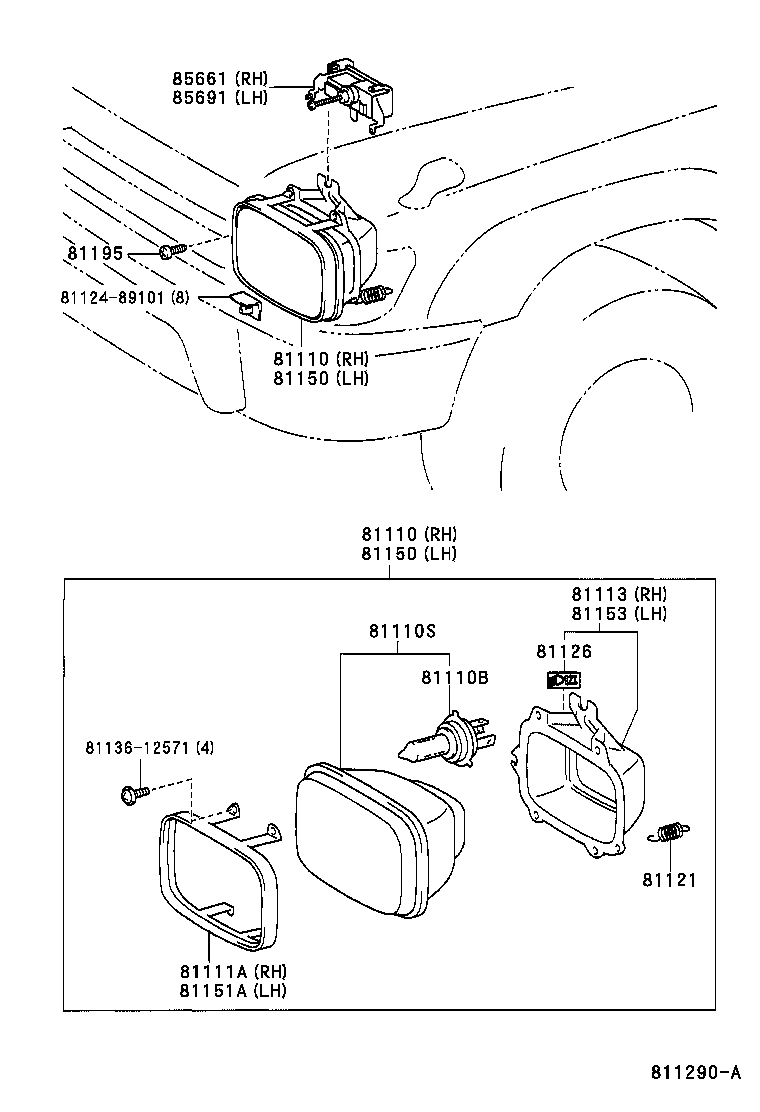 85661 (RH)
85691 (LH)

81195

81124-89101 (8)

81110 (RH)
81150 (LH)

81110 (RH)
81150 (LH)

81113 (RH)
81153 (LH)

81110S

81126

81110B

81136-12571 (4)

81121

81111A (RH)
81151A (LH)

811290-A