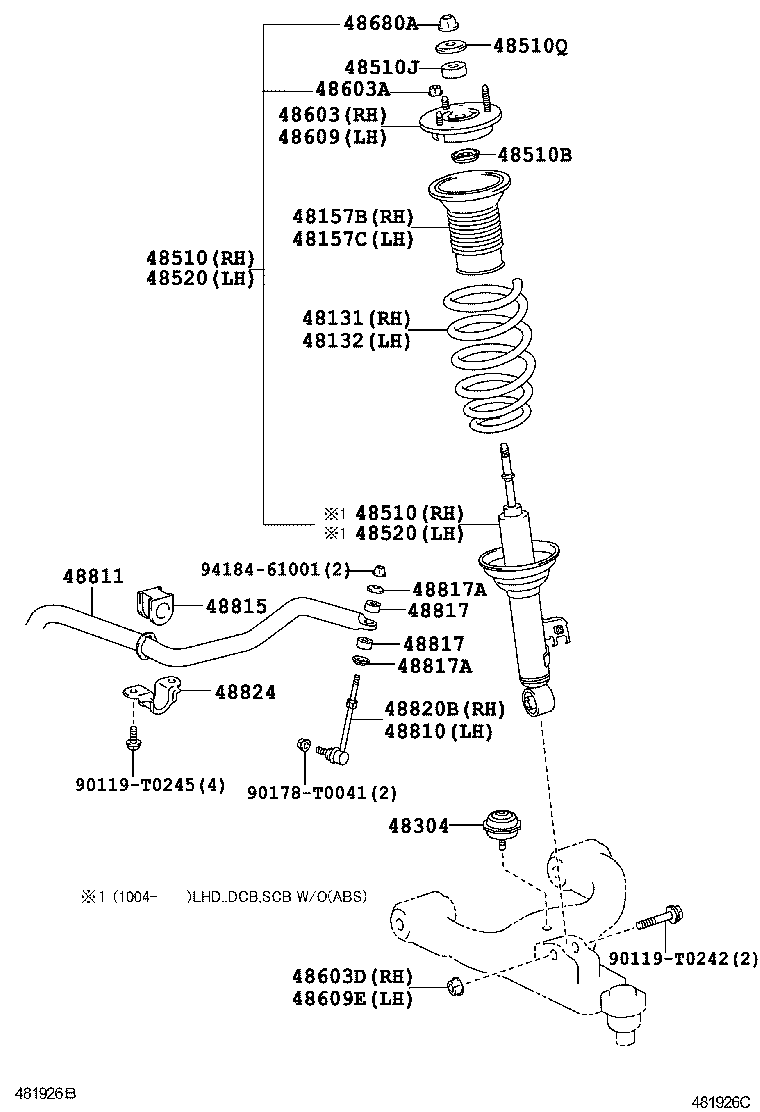 48680A
48510Q
48510J
48603A
48603(RH)
48609(LH)
48510B
48157B(RH)
48157C(LH)
48510(RH)
48520(LH)
48131(RH)
48132(LH)
※1 48510(RH)
※1 48520(LH)
48811
94184-61001(2)
48817A
48815
48817
48817
48817A
48824
48820B(RH)
48810(LH)
90119-T0245(4)
90178-T0041(2)
48304
※1 (1004- )LHD..DCB,SCB W/O(ABS)
90119-T0242(2)
48603D(RH)
48609E(LH)
481926B
481926C