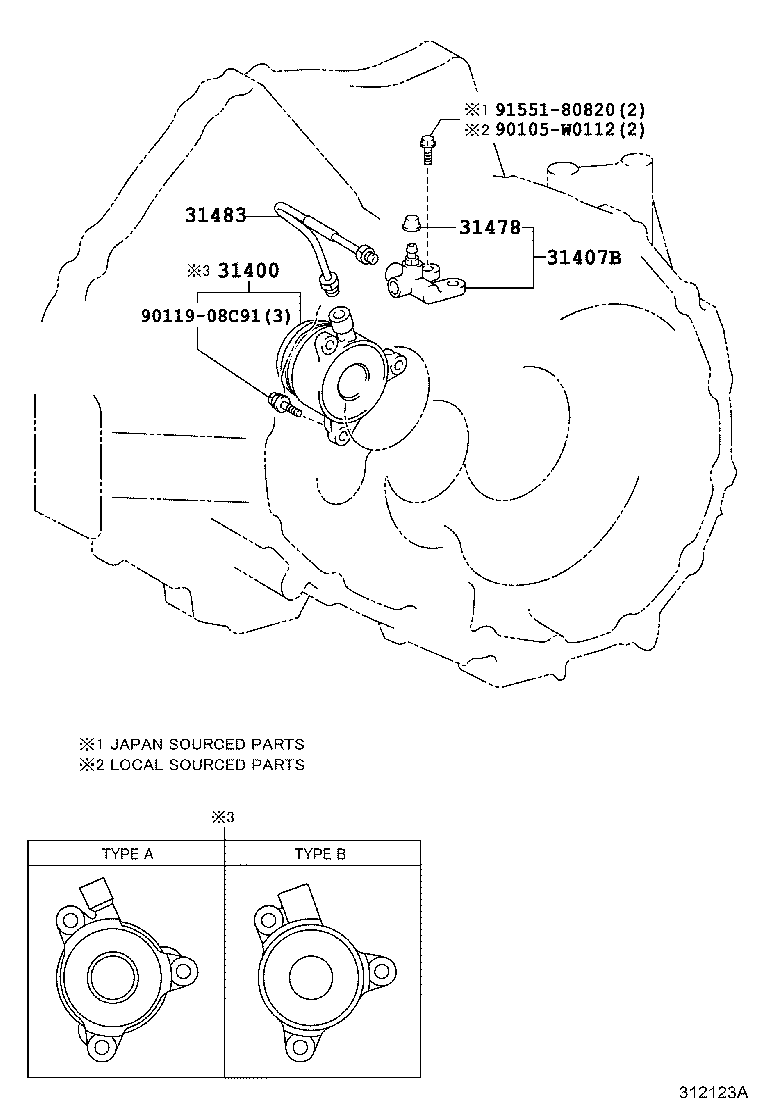 ※1 91551-80820(2)
※2 90105-W0112(2)

31483

31478

31407B

※3 31400

90119-08C91(3)

※1 JAPAN SOURCED PARTS
※2 LOCAL SOURCED PARTS

※3

| TYPE A | TYPE B |
|---|---|
| | |

312123A