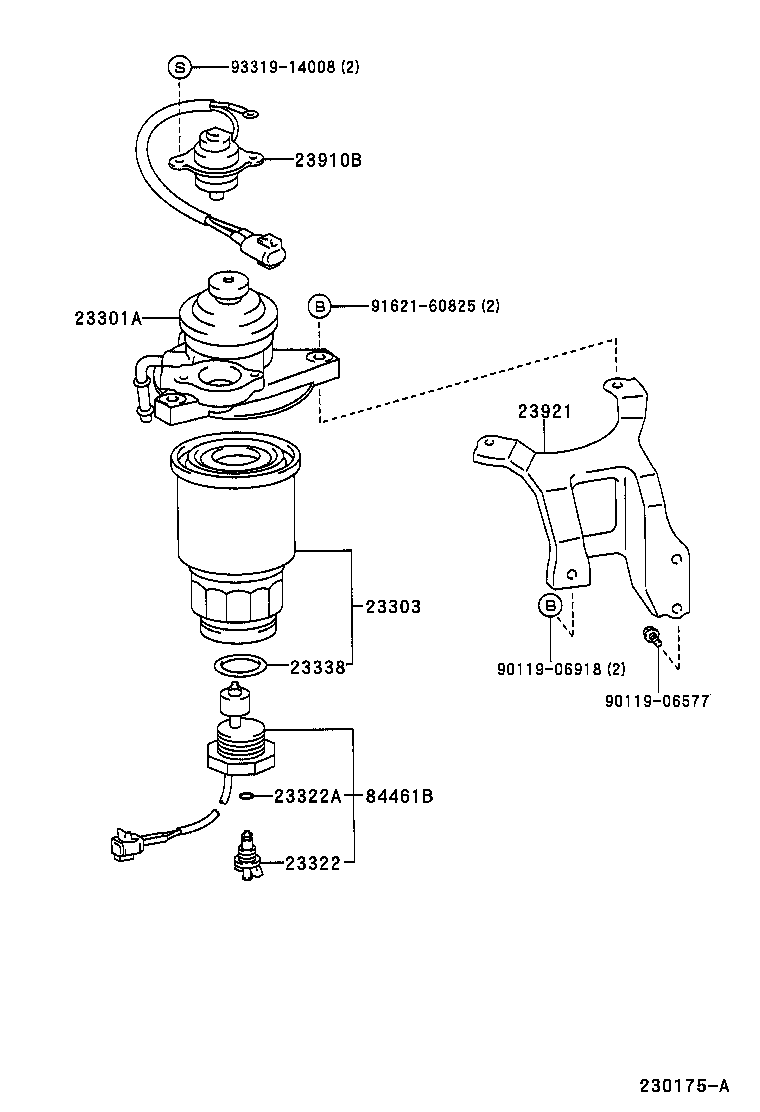 S 93319-14008 (2)

23910B

23301A

B 91621-60825 (2)

23921

23303

23338

B

90119-06918 (2)

90119-06577

23322A

84461B

23322

230175-A