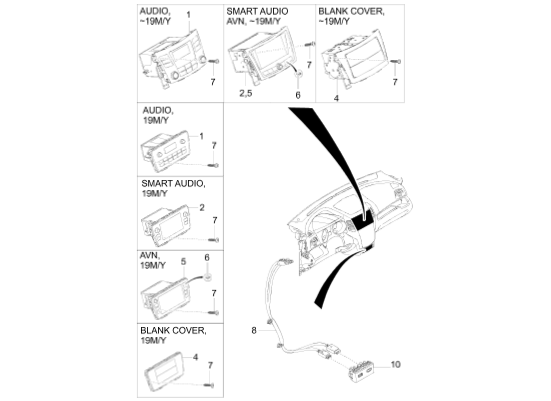 AUDIO, ~19M/Y

1

7

SMART AUDIO AVN, ~19M/Y

7

2,5

6

BLANK COVER, ~19M/Y

7

4

AUDIO, 19M/Y

1

7

SMART AUDIO, 19M/Y

2

7

AVN, 19M/Y

5

6

7

BLANK COVER, 19M/Y

4

7

8

10