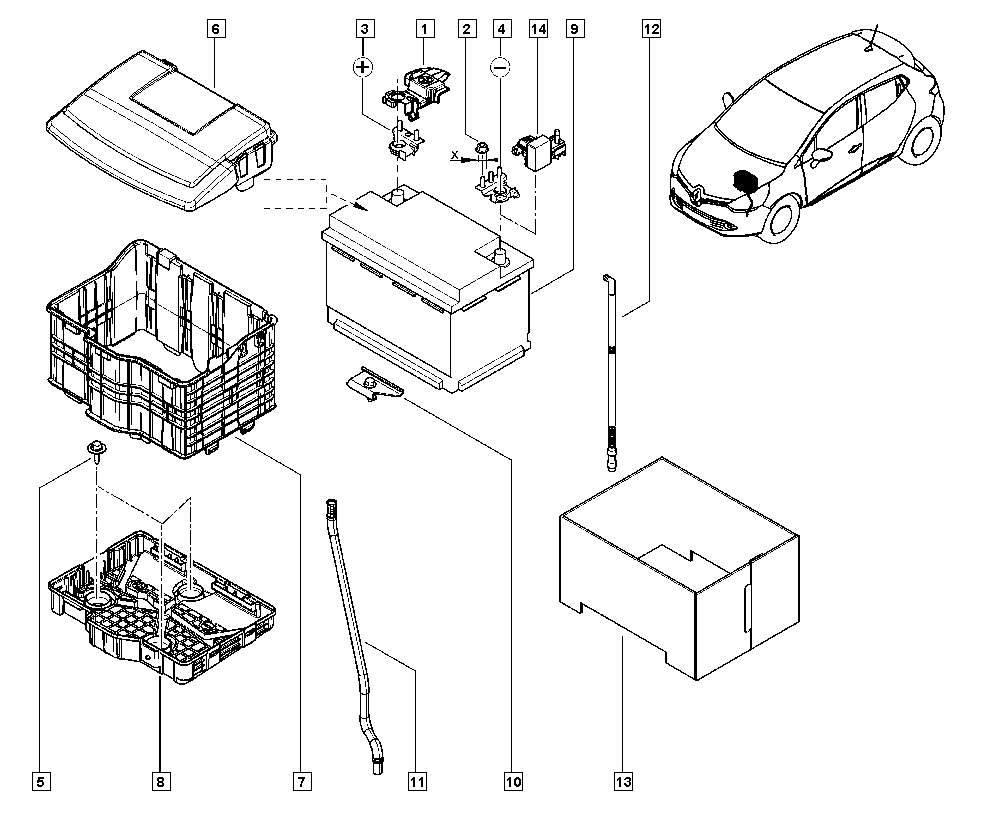 6
3
1
2
4
14
9
12
+
−
X
5
8
7
11
10
13