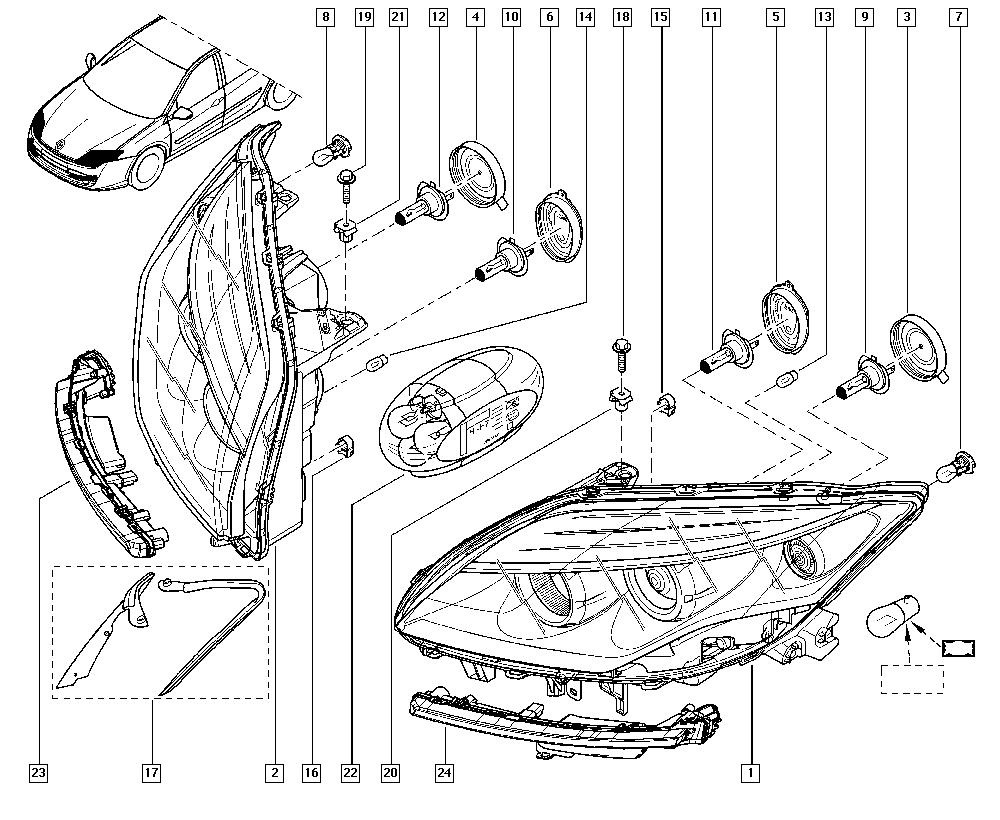 8 19 21 12 4 10 6 14 18 15 11 5 13 9 3 7

23 17 2 16 22 20 24 1