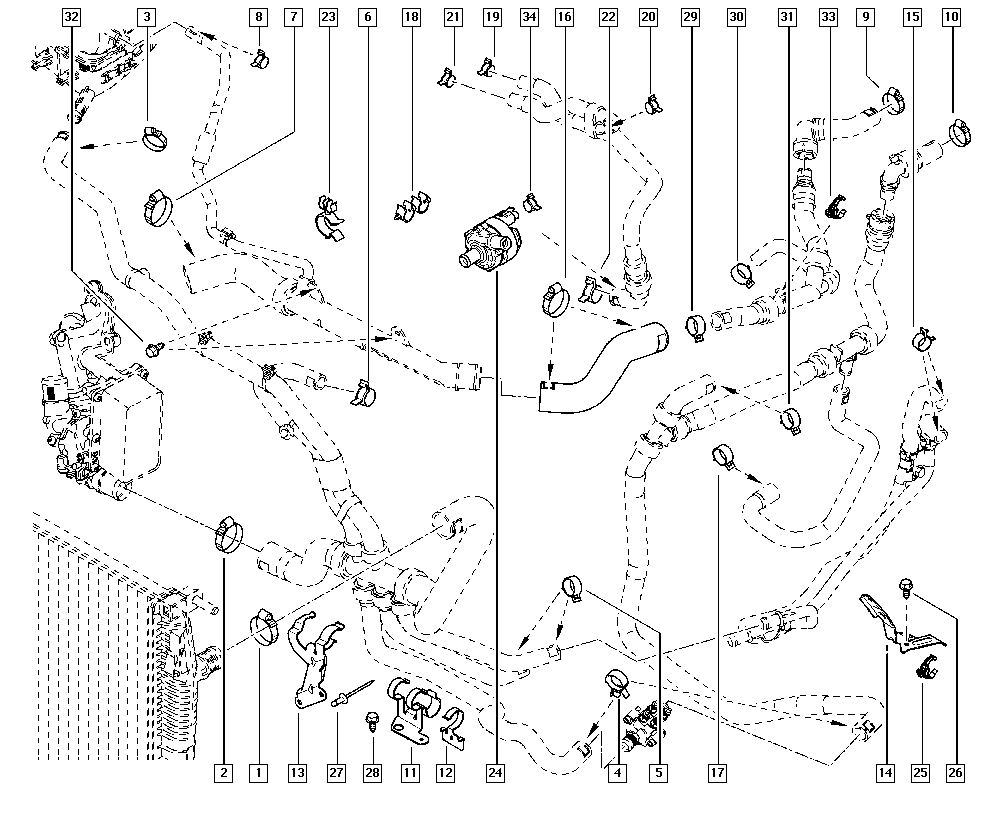 32 3 8 7 23 6 18 21 19 34 16 22 20 29 30 31 33 9 15 10

2 1 13 27 28 11 12 24 4 5 17 14 25 26