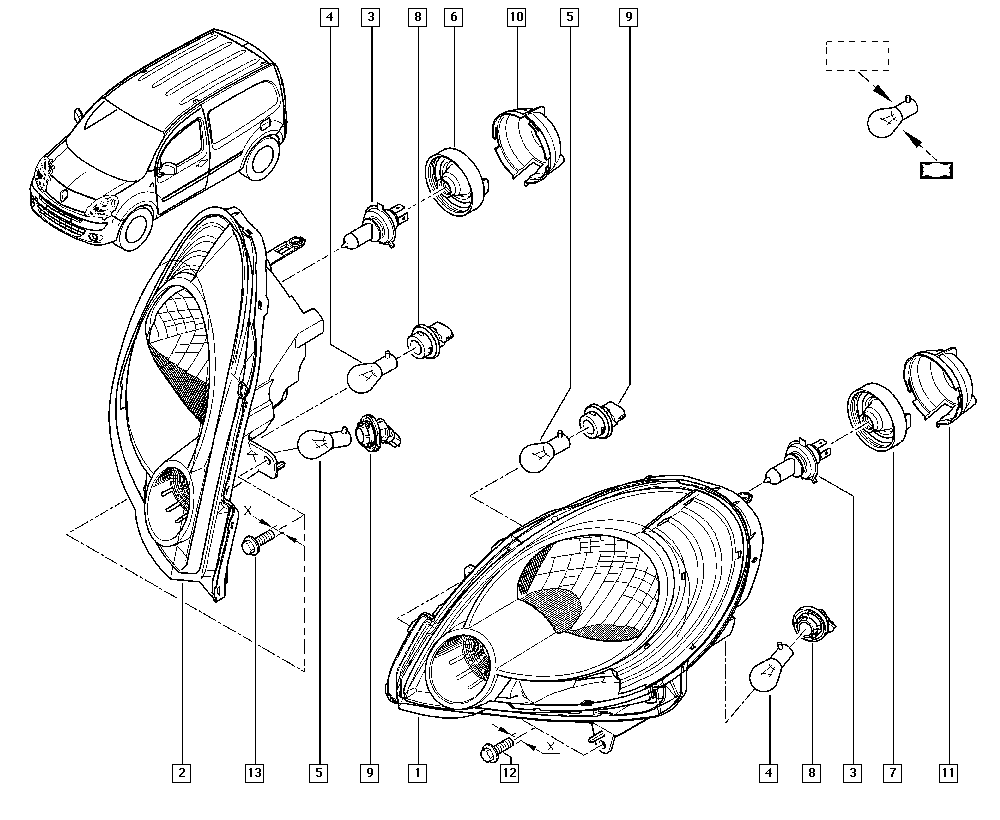 4
3
8
6
10
5
9
X
X
2
13
5
9
1
12
4
8
3
7
11