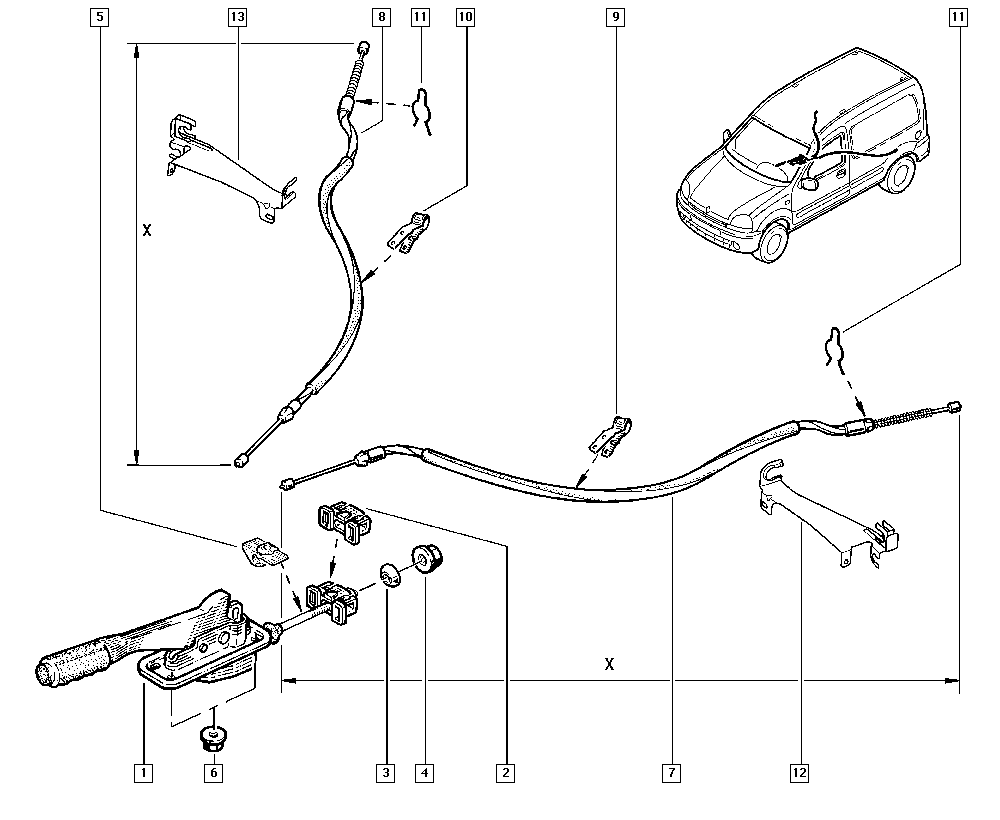 5
13
8
11
10
9
11
X
X
1
6
3
4
2
7
12