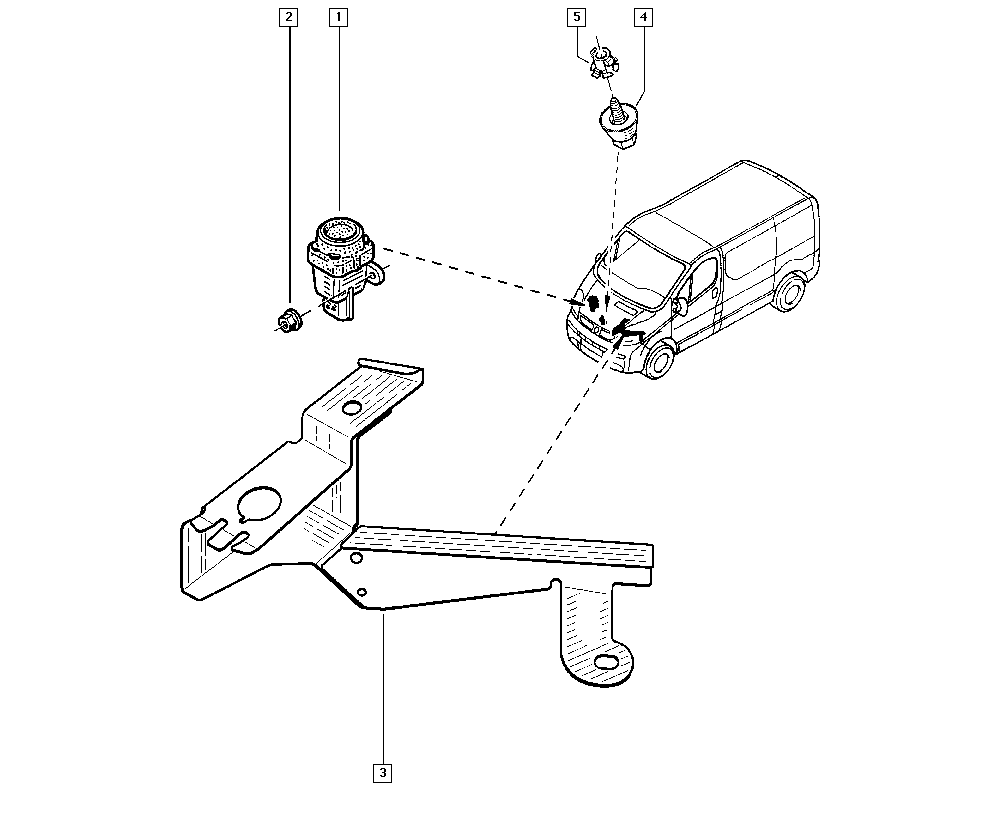 2
1
5
4
3