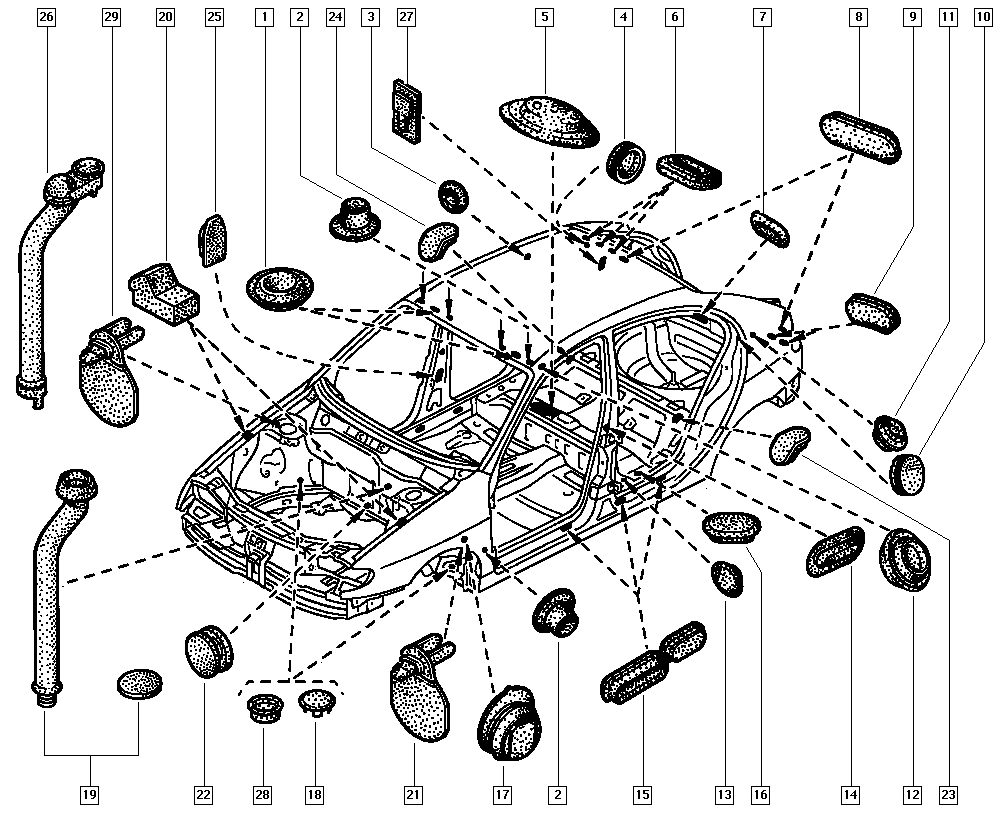 26
29
20
25
1
2
24
3
27
5
4
6
7
8
9
11
10
19
22
28
18
21
17
2
15
13
16
14
12
23