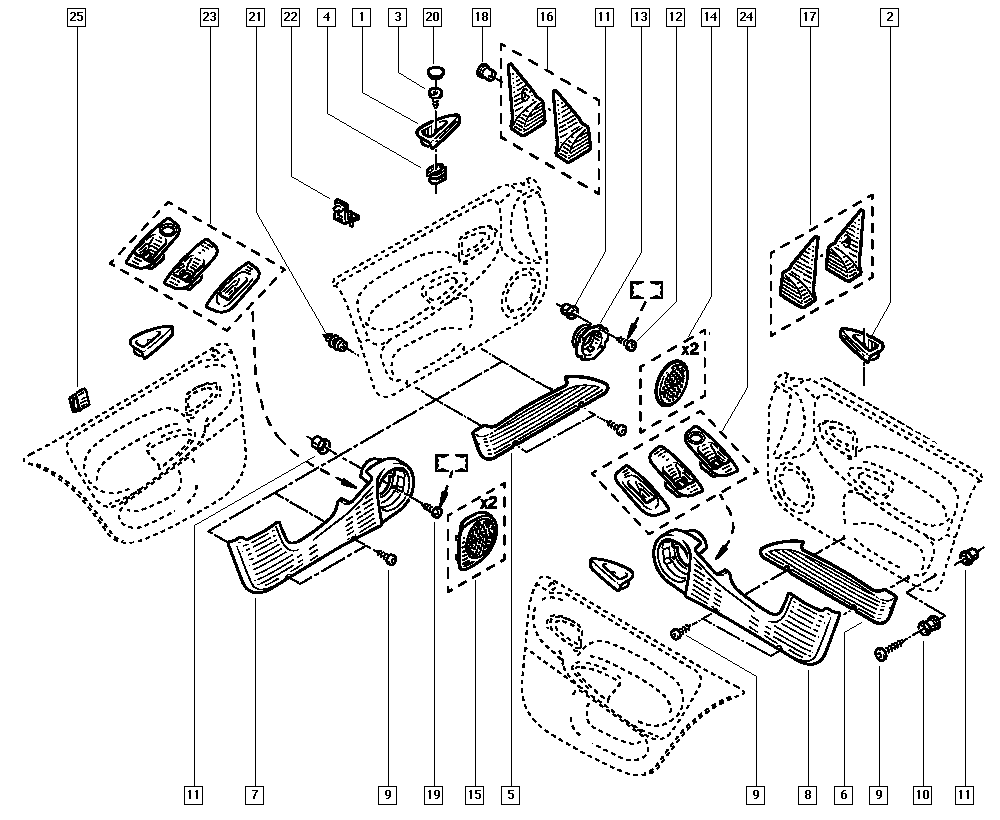 25
23
21
22
4
1
3
20
18
16
11
13
12
14
24
17
2
x2
x2
11
7
9
19
15
5
9
8
6
9
10
11