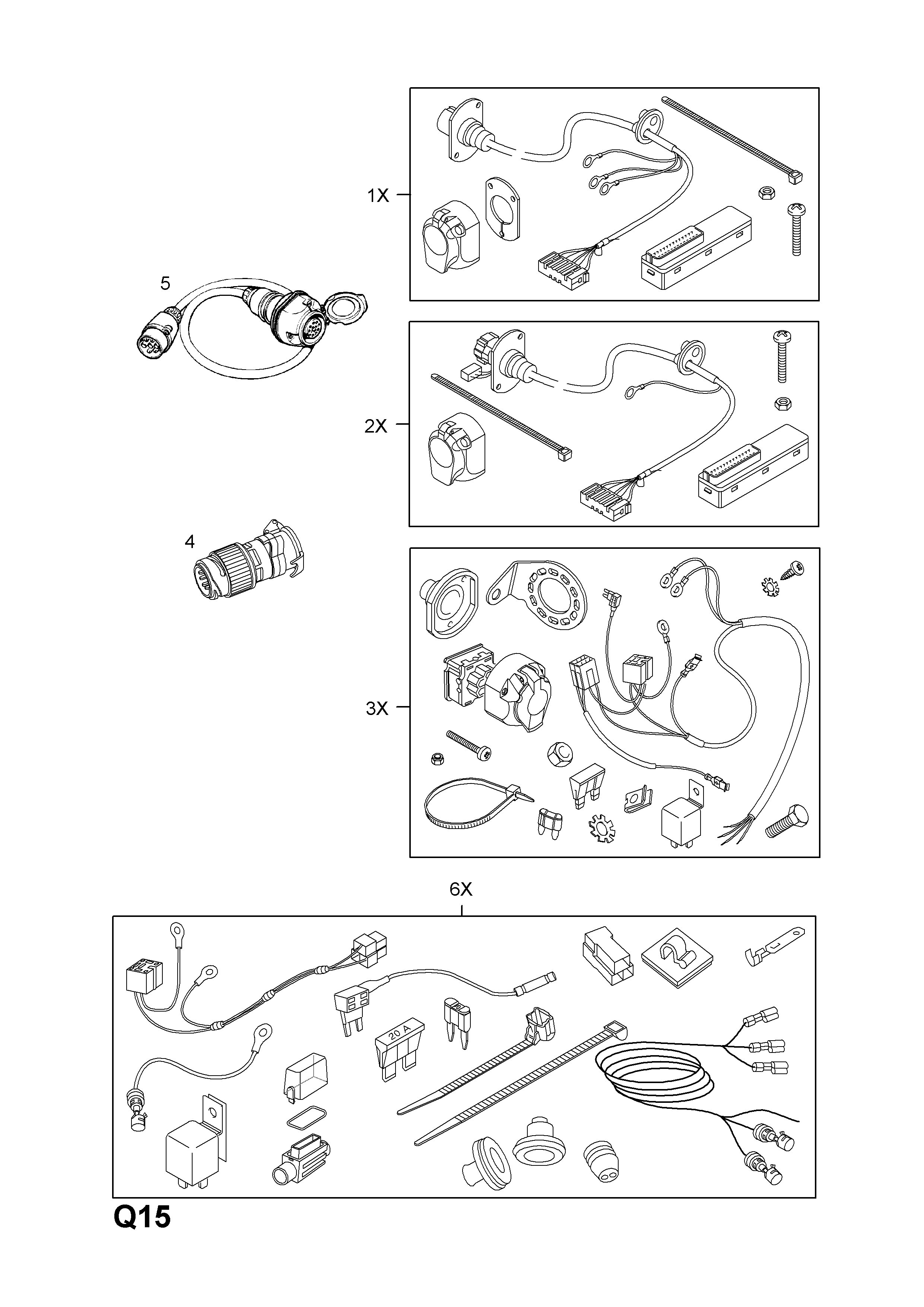 1X

5

2X

4

3X

6X

20 A

Q15