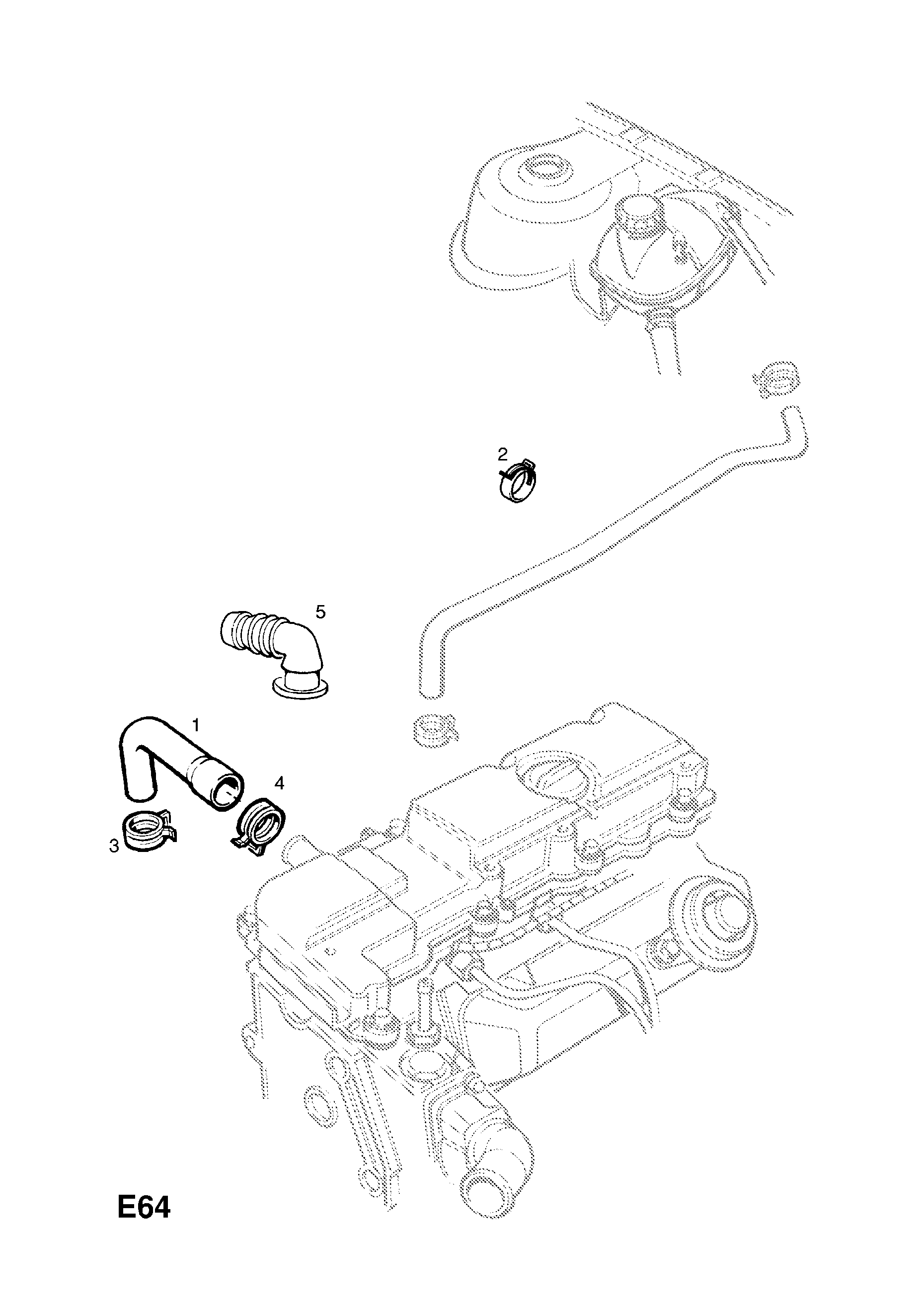 2

5

1

4

3

E64