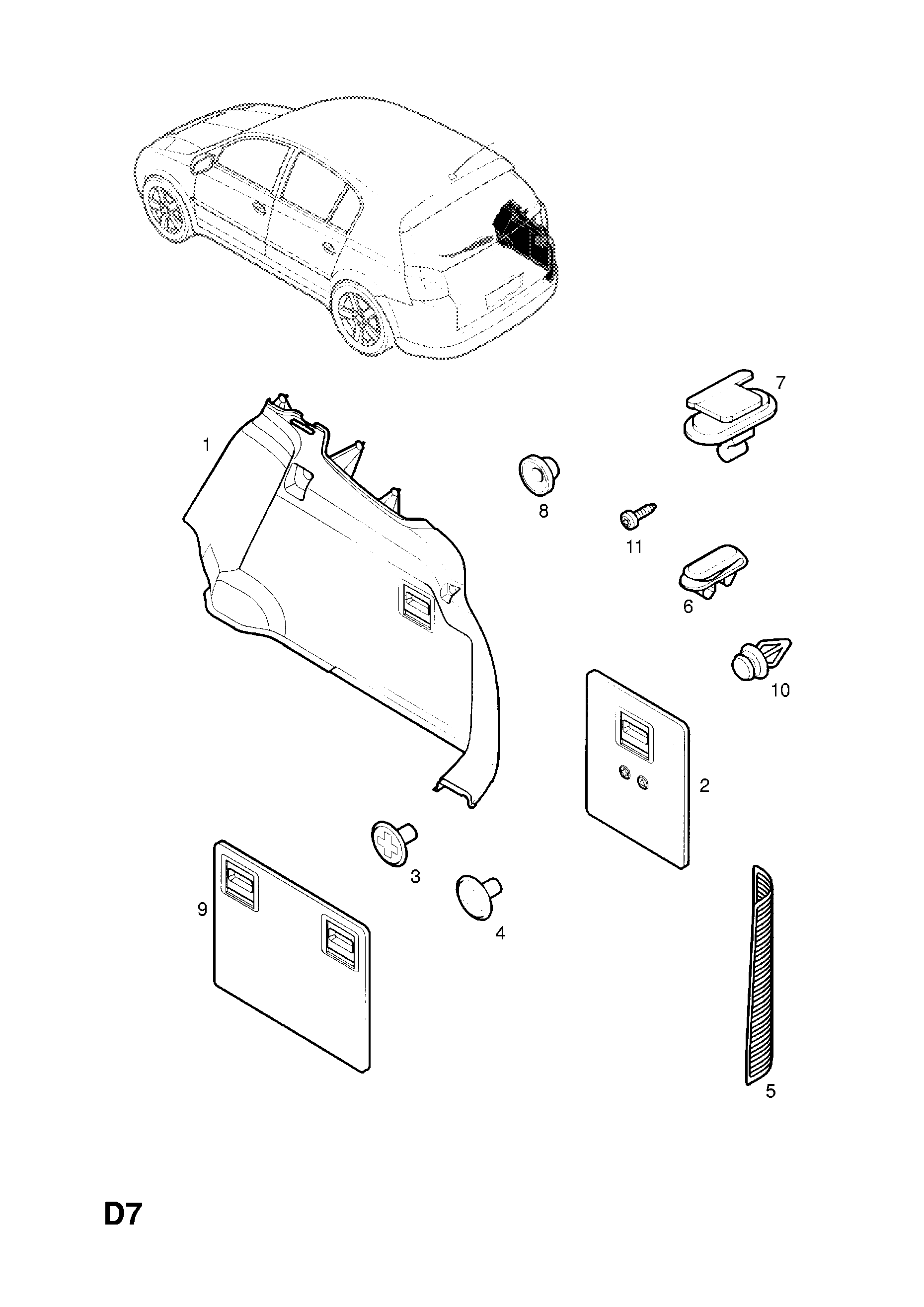 7

1

8

11

6

10

2

3

9

4

5

D7