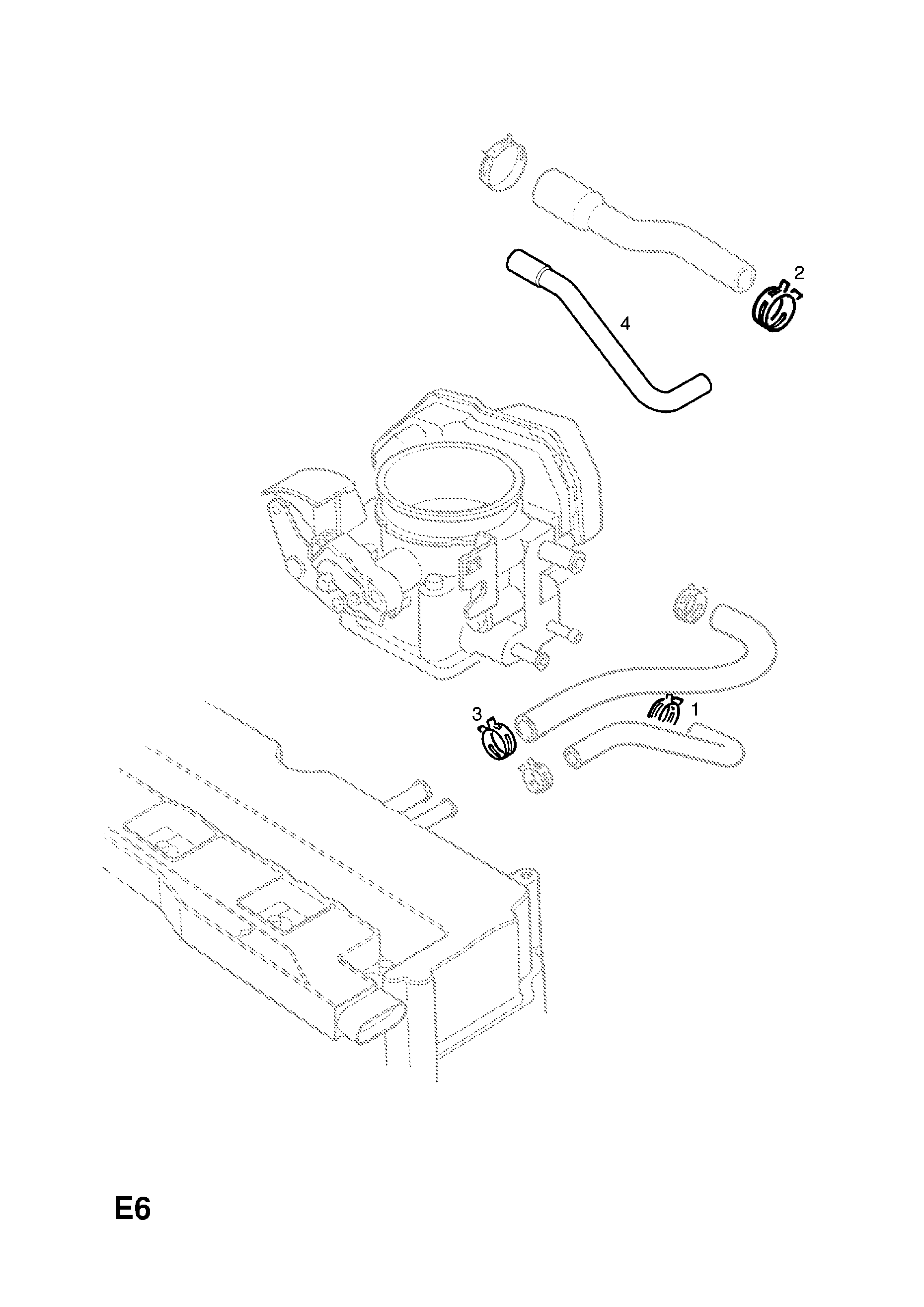 2

4

3

1

E6