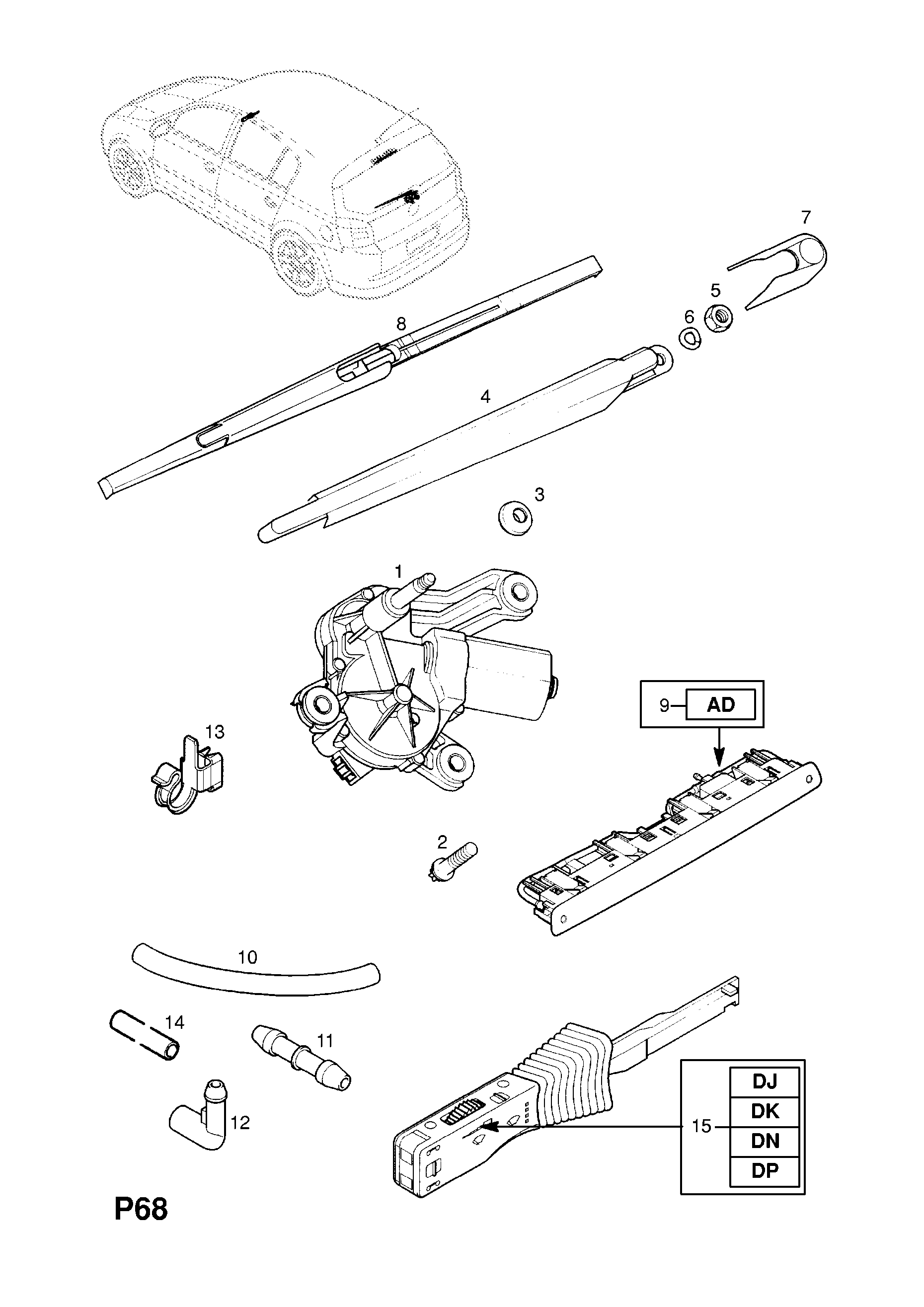 7
5
6
8
4
3
1
9 AD
13
2
10
14
11
12
15
DJ
DK
DN
DP
P68