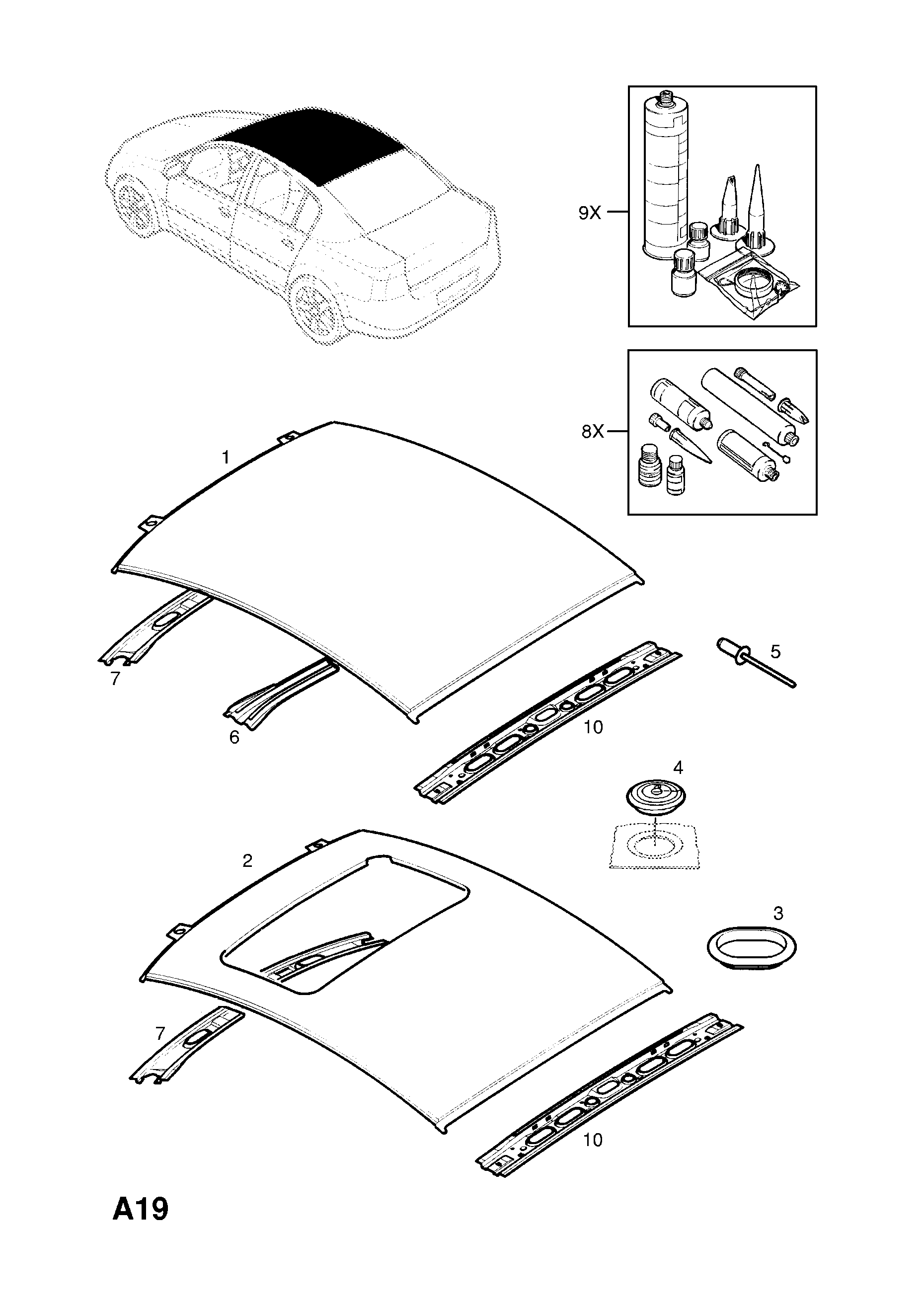 9X

8X

1

5

7

6

10

4

2

3

7

10

A19