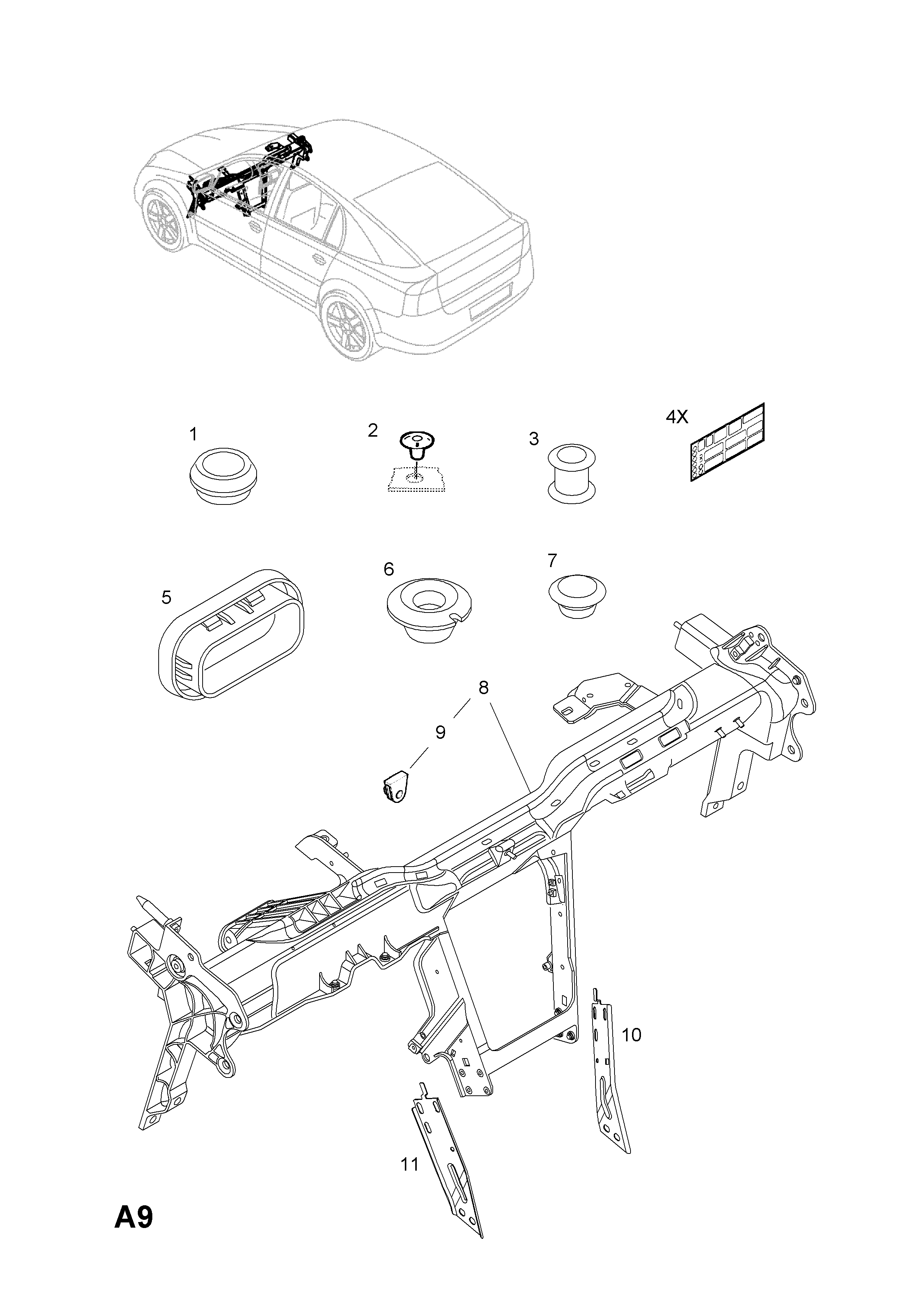 1

2

3

4X

5

6

7

8

9

10

11

A9