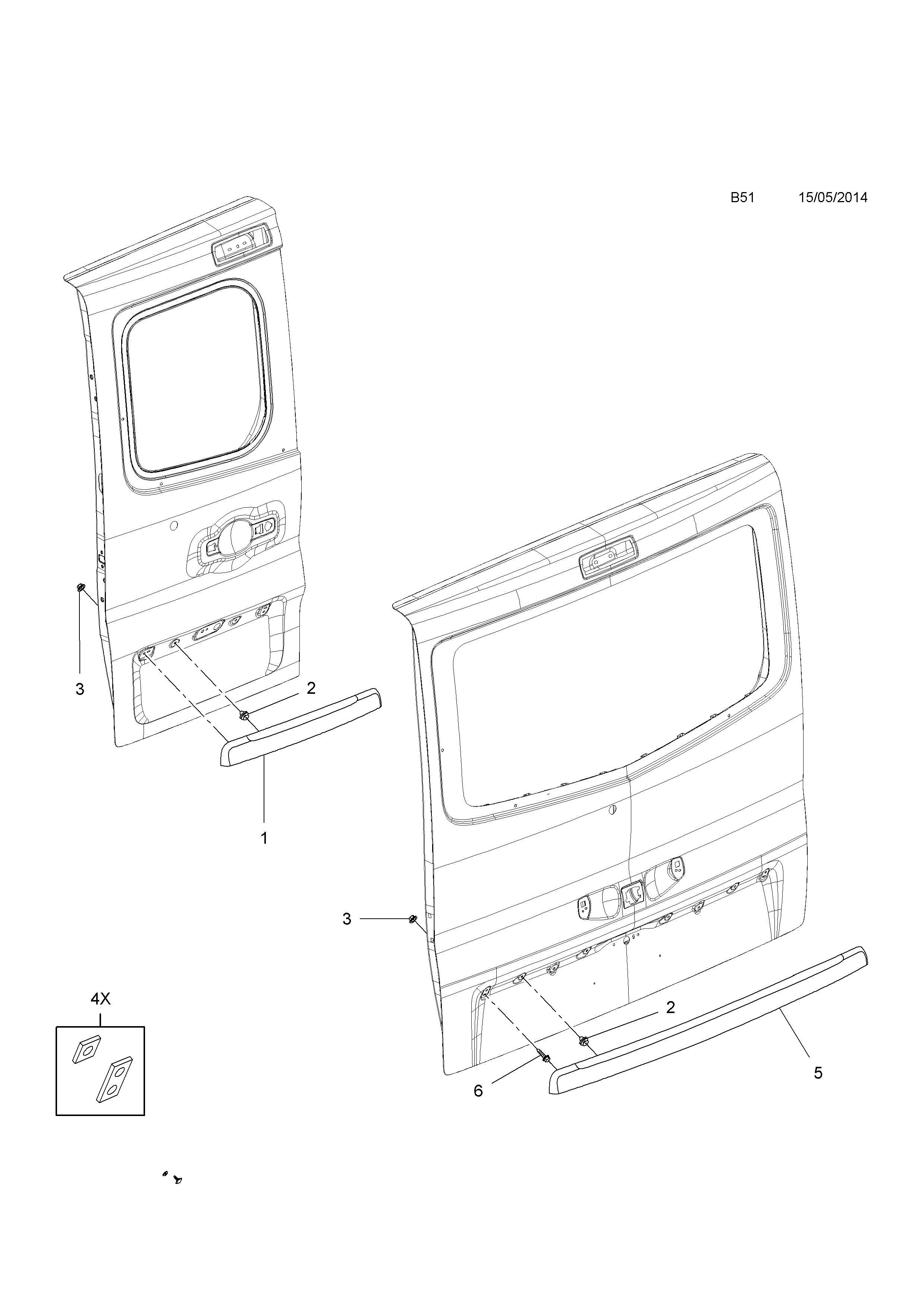 B51 15/05/2014

3

2

1

3

2

5

6

4X