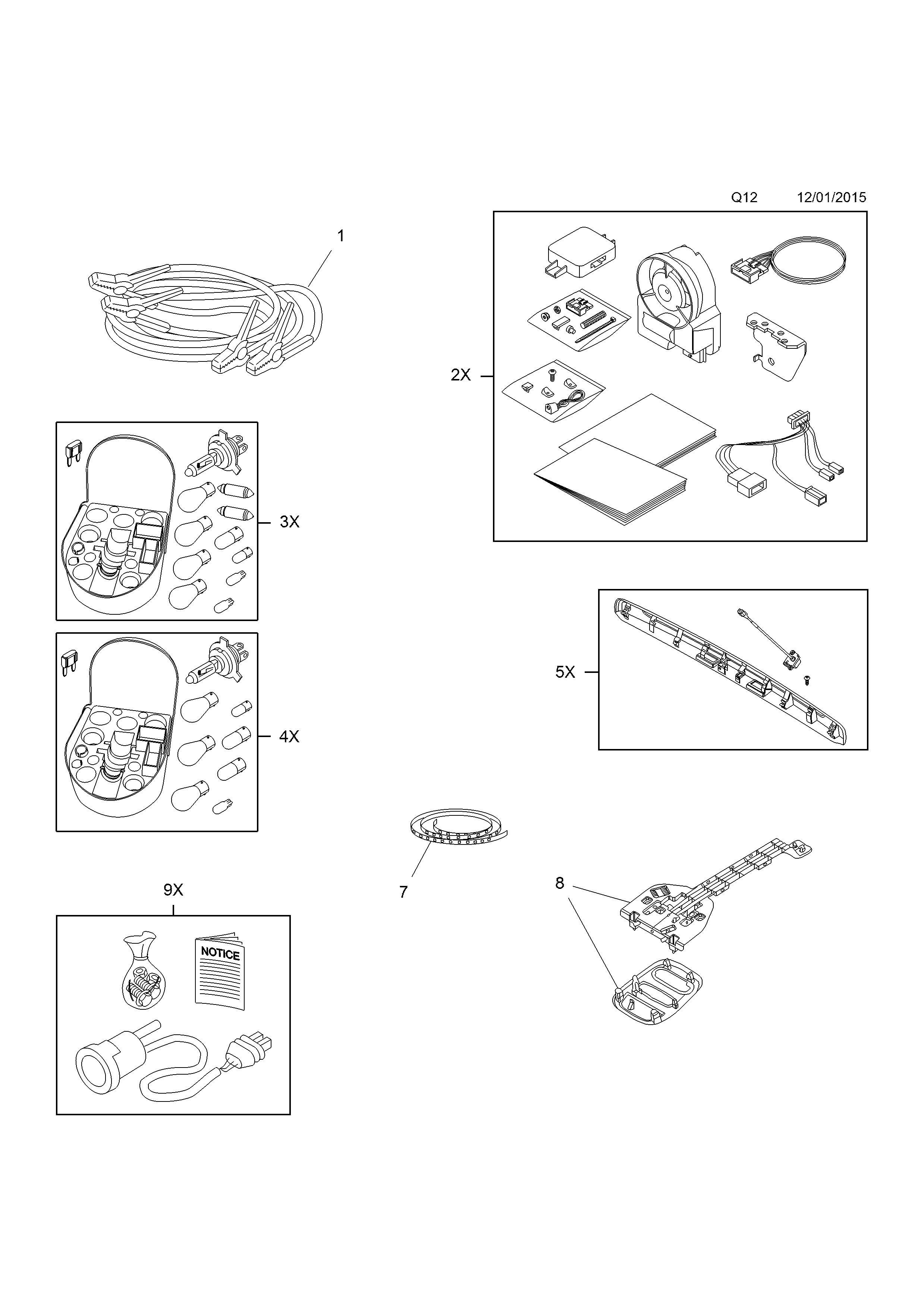 Q12 12/01/2015

1

2X

3X

4X

5X

7

8

9X

NOTICE