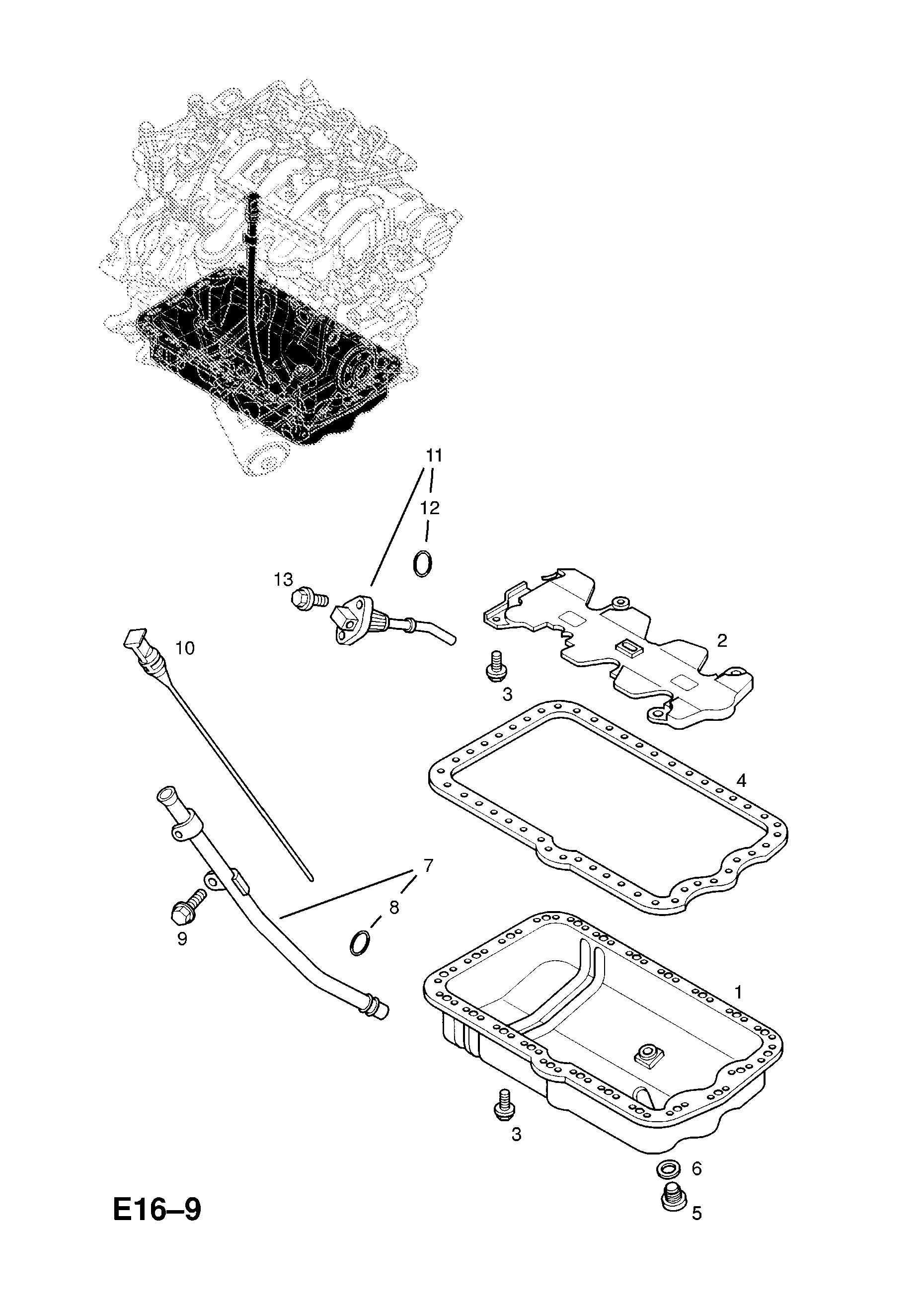 11
12
13
10
2
3
4
7
8
9
1
3
6
5
E16–9