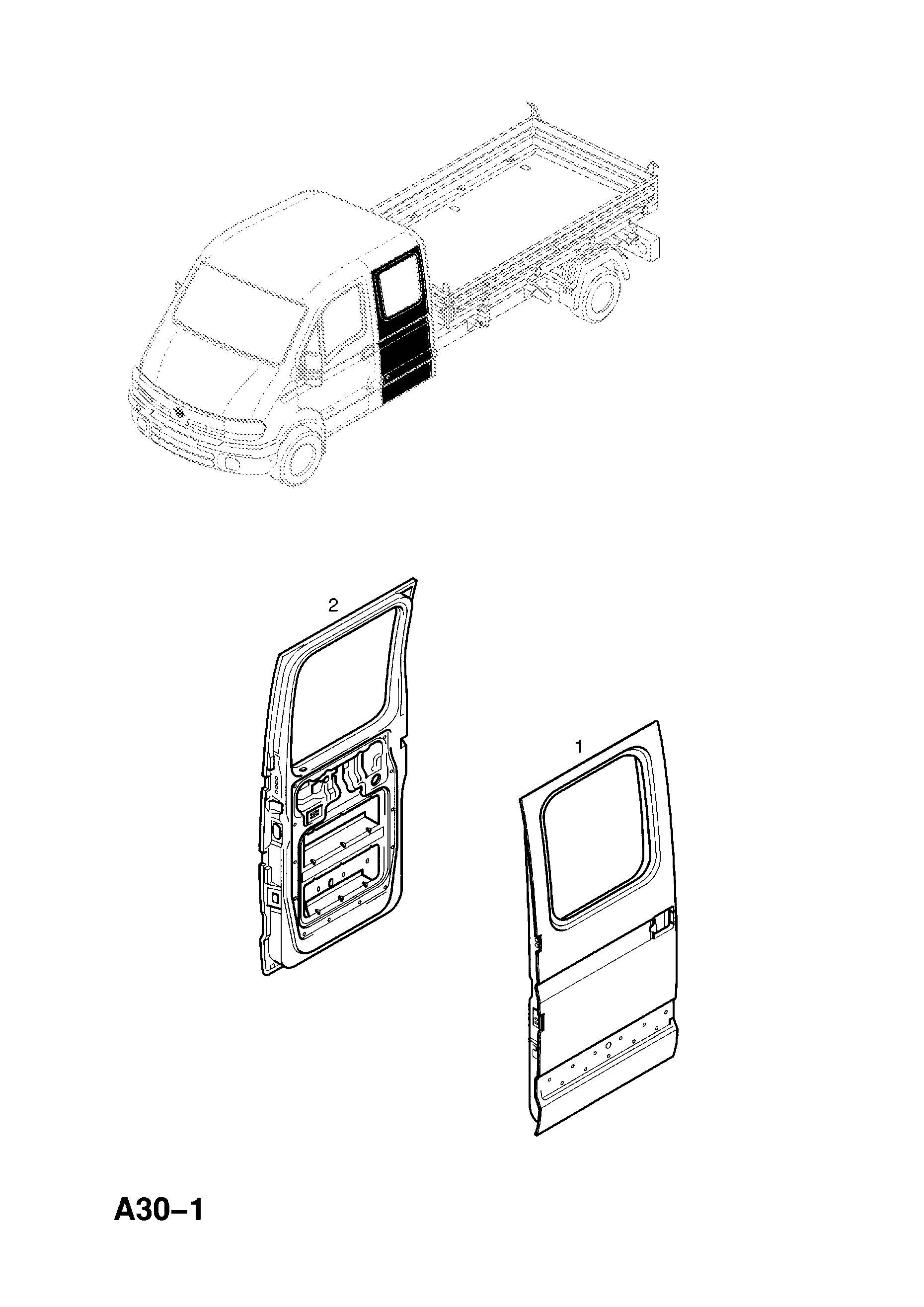 2

1

A30–1