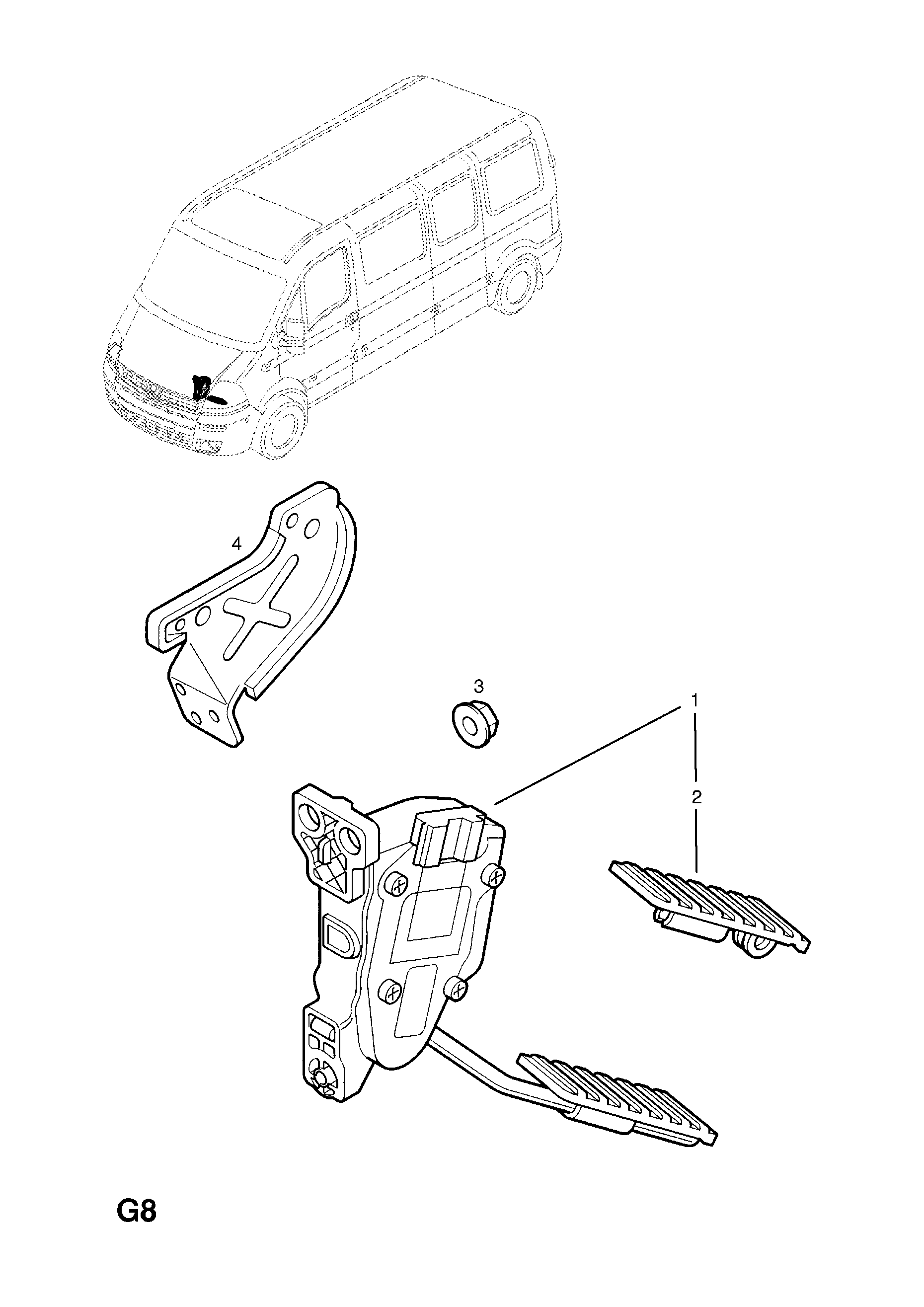 4

3

1

2

G8