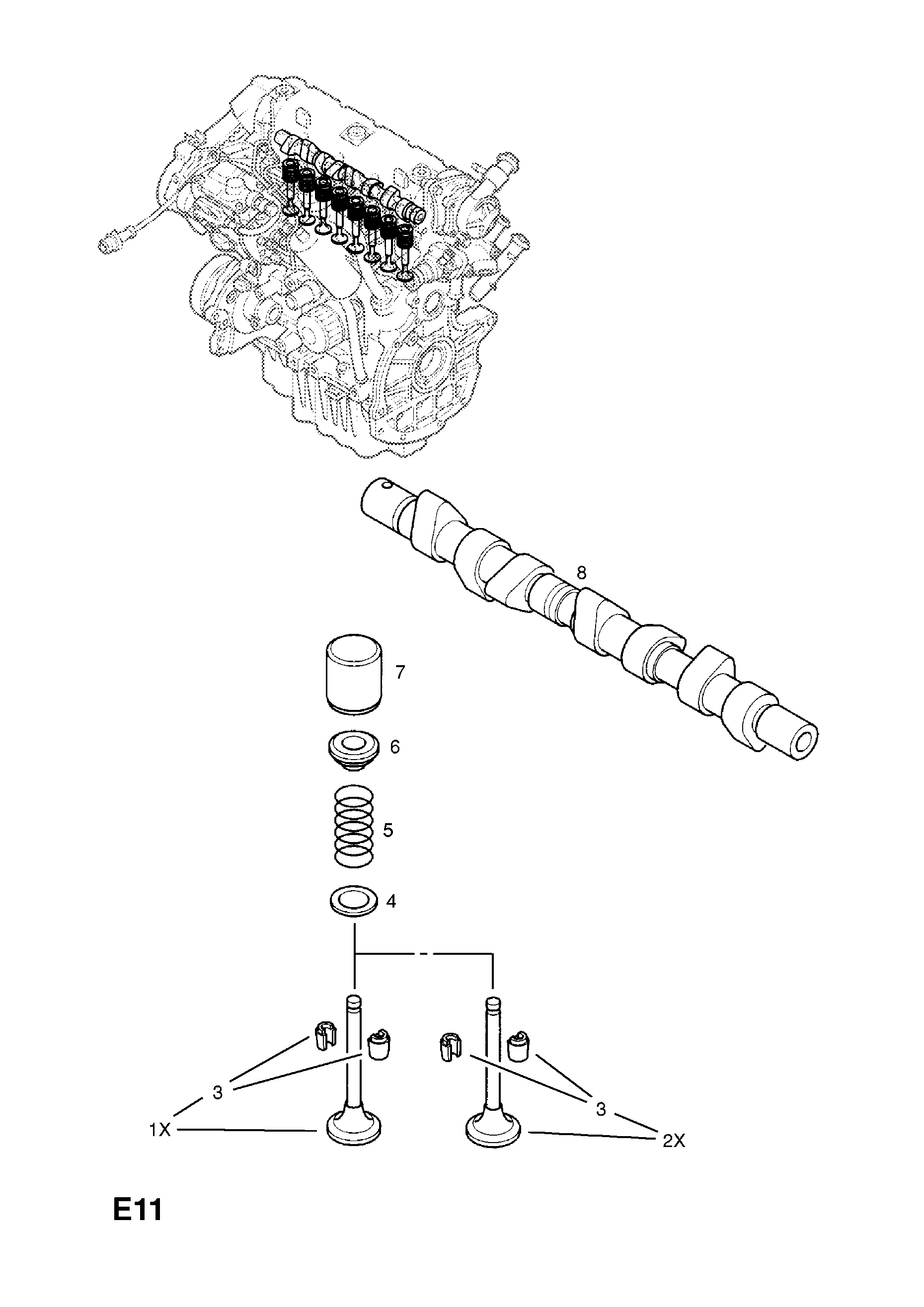 8

7

6

5

4

3

1X

3

2X

E11