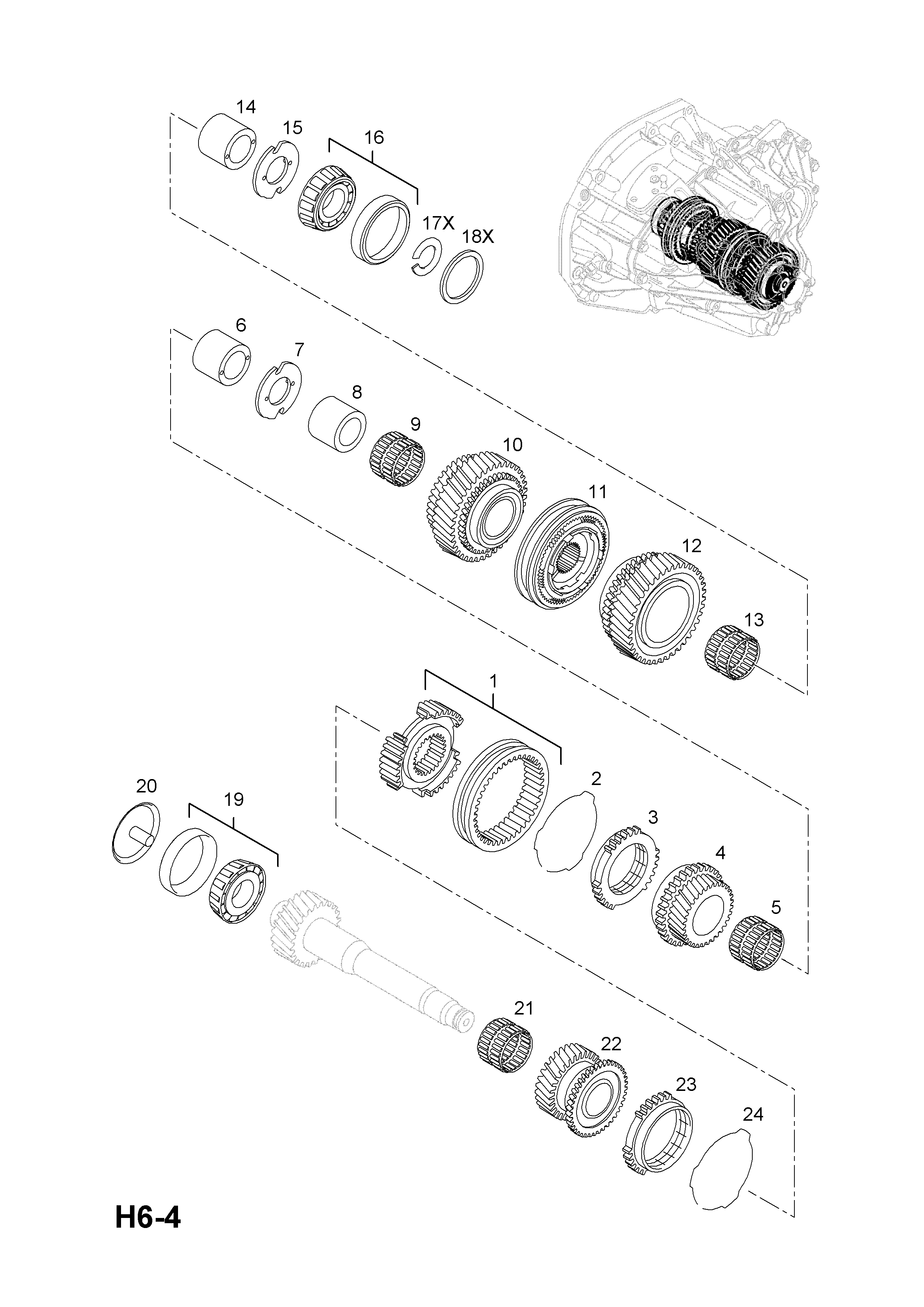 14
15
16
17X
18X
6
7
8
9
10
11
12
13
1
2
3
4
5
20
19
21
22
23
24

H6-4